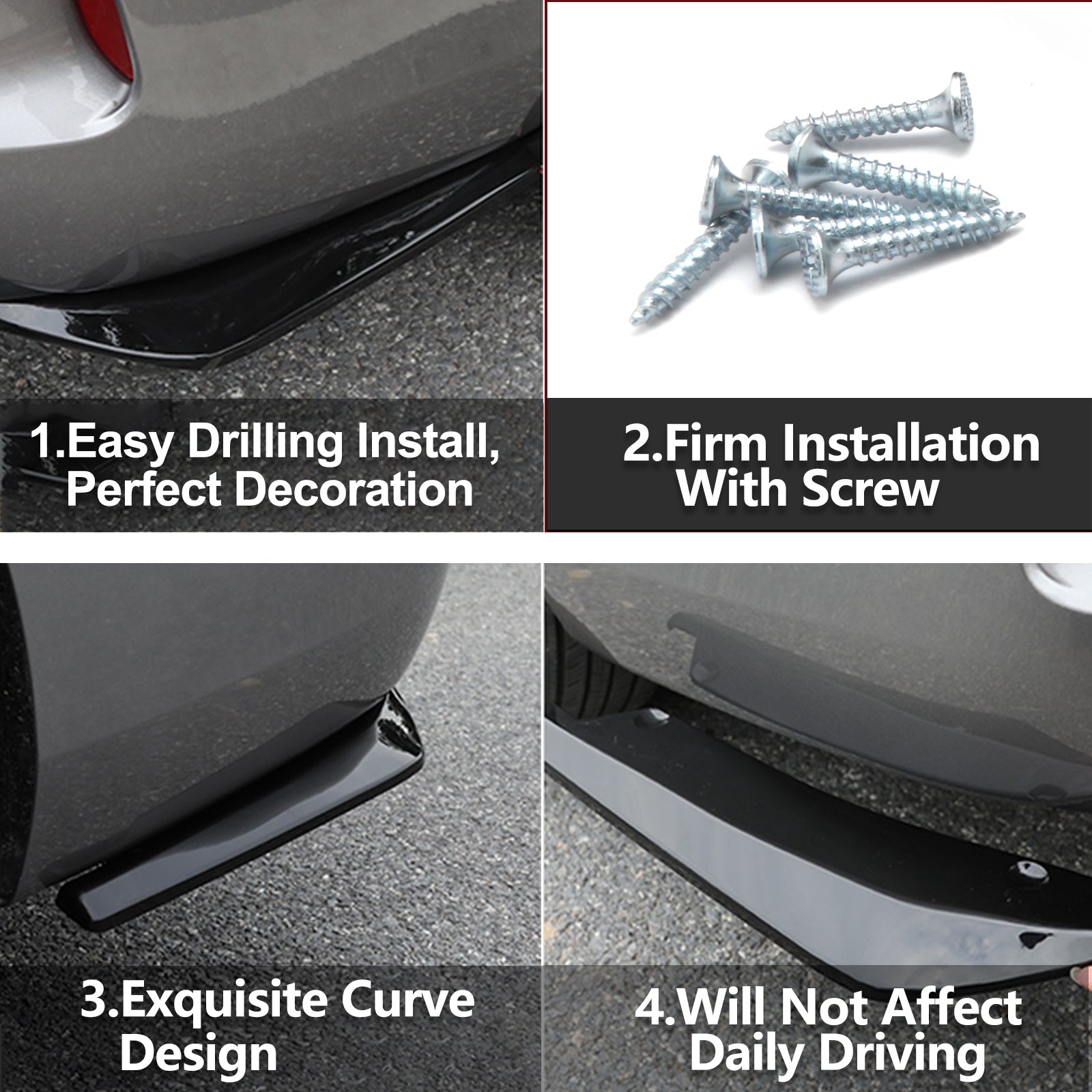 1.Easy Drilling Install, Perfect Decoration

2.Firm Installation With Screw

3.Exquisite Curve Design

4.Will Not Affect Daily Driving