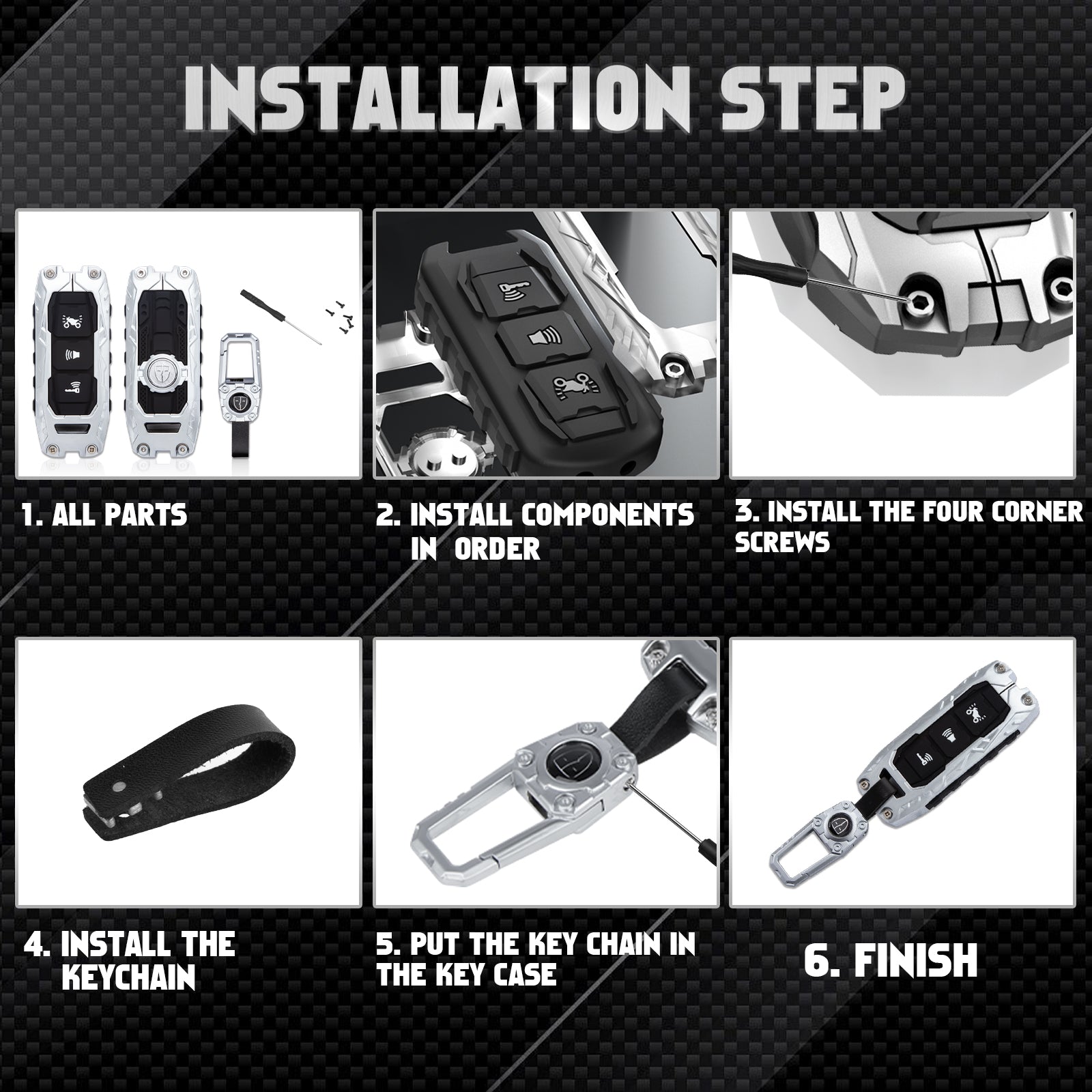 INSTALLATION STEP

1. ALL PARTS

2. INSTALL COMPONENTS IN ORDER

3. INSTALL THE FOUR CORNER SCREWS

4. INSTALL THE KEYCHAIN

5. PUT THE KEY CHAIN IN THE KEY CASE

6. FINISH