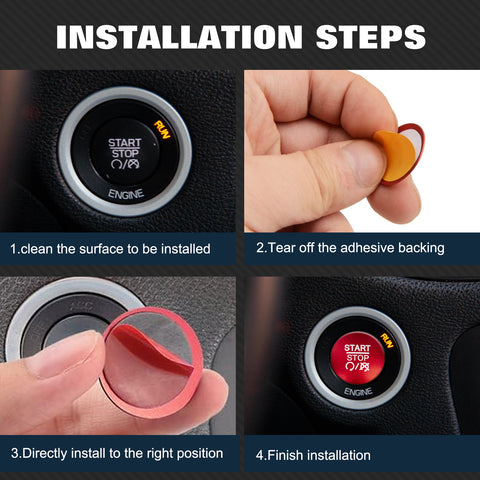 INSTALLATION STEPS

RUN
START
STOP
ENGINE

1.clean the surface to be installed

2.Tear off the adhesive backing

3.Directly install to the right position

RUN
START
STOP
ENGINE

4.Finish installation