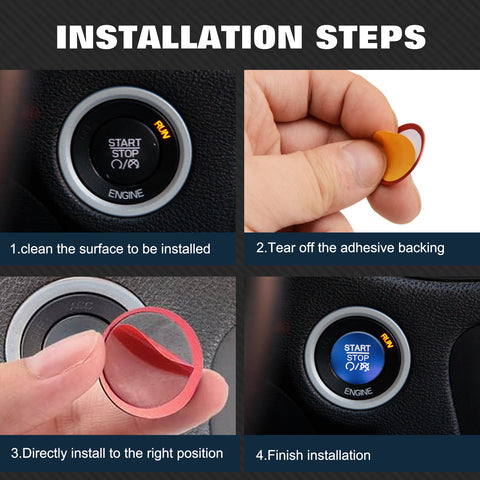 INSTALLATION STEPS

RUN
START
STOP
ENGINE

1.clean the surface to be installed

2.Tear off the adhesive backing

3.Directly install to the right position

RUN
START
STOP
ENGINE

4.Finish installation