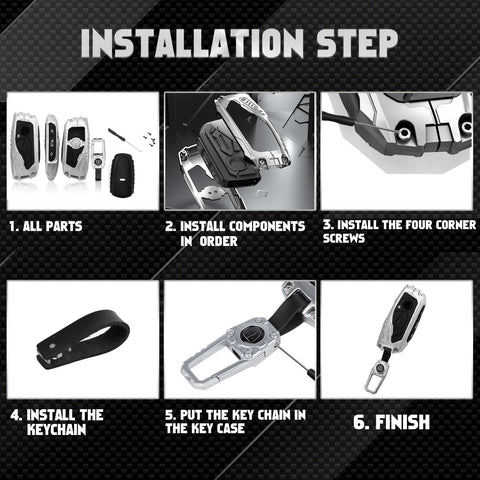 INSTALLATION STEP

1. ALL PARTS

2. INSTALL COMPONENTS IN ORDER

3. INSTALL THE FOUR CORNER SCREWS

4. INSTALL THE KEYCHAIN

5. PUT THE KEY CHAIN IN THE KEY CASE

6. FINISH