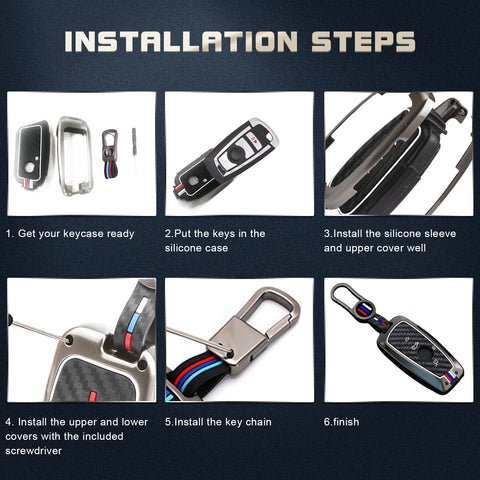 INSTALLATION STEPS

1. Get your keycase ready

2.Put the keys in the silicone case

3.Install the silicone sleeve and upper cover well

4. Install the upper and lower covers with the included screwdriver

5.Install the key chain

6.finish