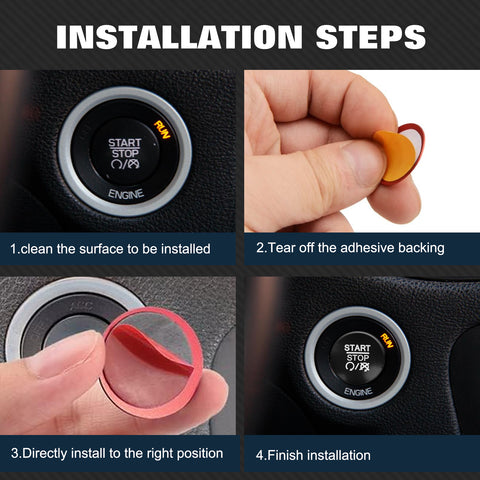 INSTALLATION STEPS

RUN
START
STOP
ENGINE

1.clean the surface to be installed

2.Tear off the adhesive backing

3.Directly install to the right position

RUN
START
STOP
ENGINE

4.Finish installation