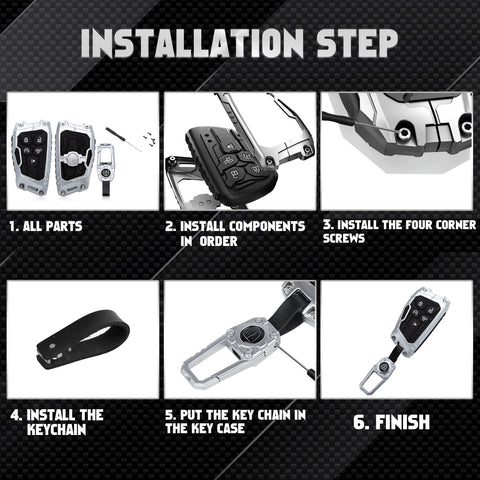 INSTALLATION STEP

1. ALL PARTS

2. INSTALL COMPONENTS IN ORDER

3. INSTALL THE FOUR CORNER SCREWS

4. INSTALL THE KEYCHAIN

5. PUT THE KEY CHAIN IN THE KEY CASE

6. FINISH