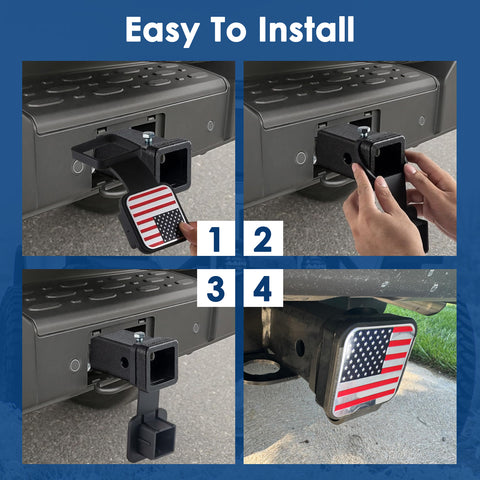 Easy To Install

1 2

3 4