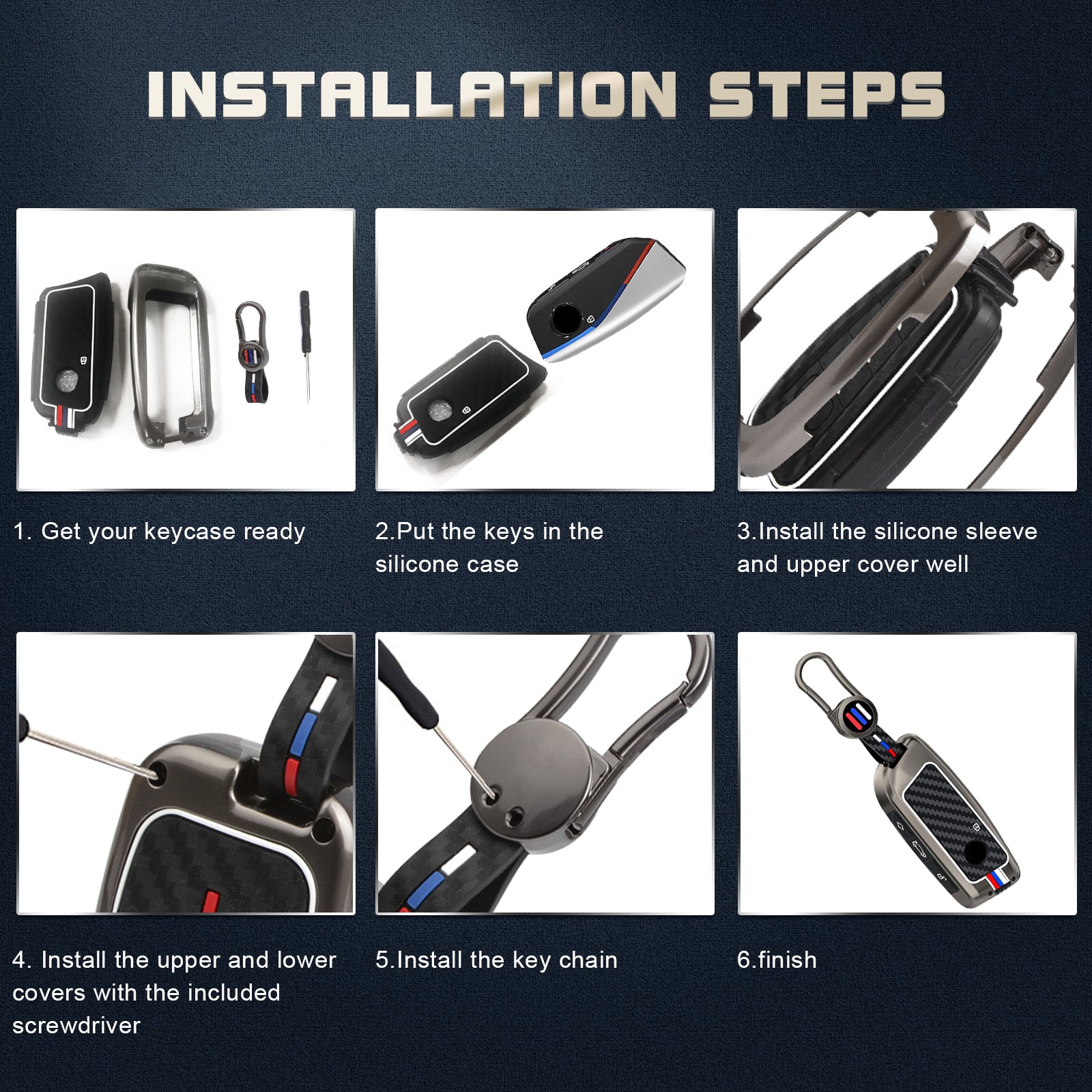 INSTALLATION STEPS

1. Get your keycase ready

2.Put the keys in the silicone case

3.Install the silicone sleeve and upper cover well

4. Install the upper and lower covers with the included screwdriver

5.Install the key chain

6.finish