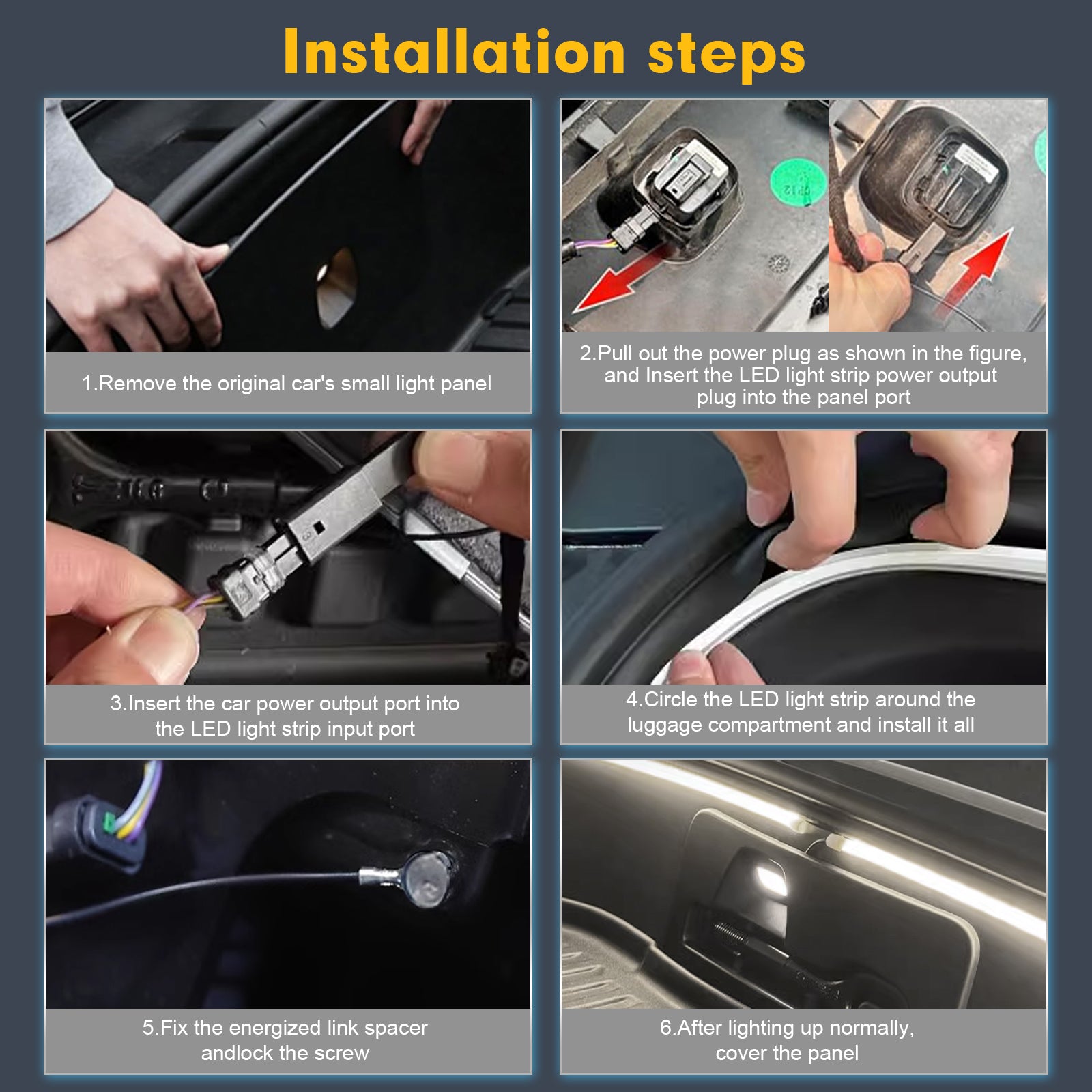 Installation steps

1.Remove the original car's small light panel

2.Pull out the power plug as shown in the figure, and Insert the LED light strip power output plug into the panel port

3.Insert the car power output port into the LED light strip input port

4.Circle the LED light strip around the luggage compartment and install it all

5.Fix the energized link spacer andlock the screw

6.After lighting up normally, cover the panel