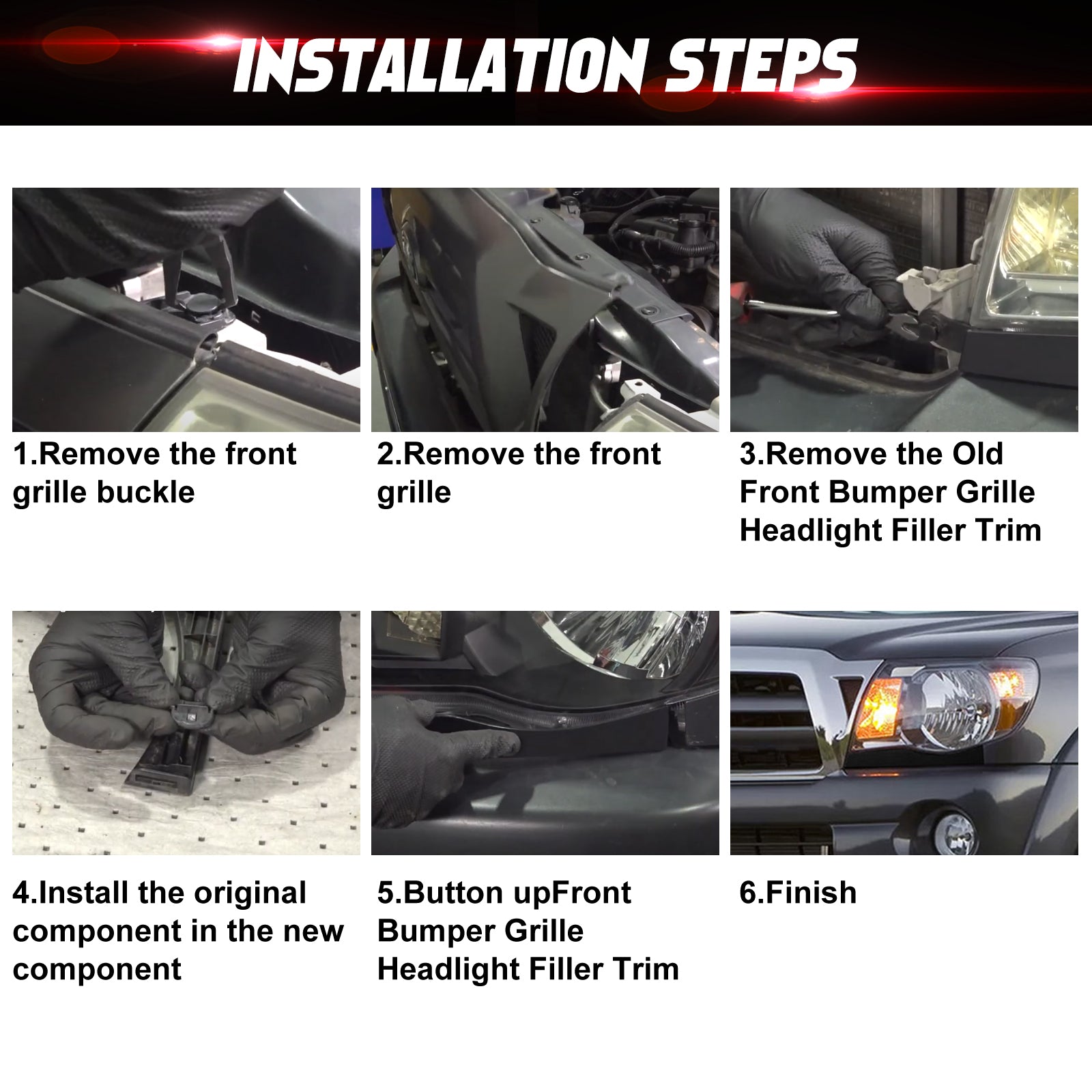 INSTALLATION STEPS

1.Remove the front grille buckle

2.Remove the front grille

3.Remove the Old Front Bumper Grille Headlight Filler Trim

4.Install the original component in the new component

5.Button upFront Bumper Grille Headlight Filler Trim

6.Finish