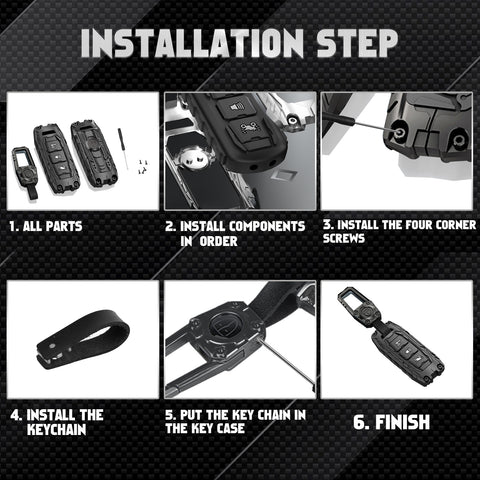 INSTALLATION STEP

1. ALL PARTS

2. INSTALL COMPONENTS IN ORDER

3. INSTALL THE FOUR CORNER SCREWS

4. INSTALL THE KEYCHAIN

5. PUT THE KEY CHAIN IN THE KEY CASE

6. FINISH