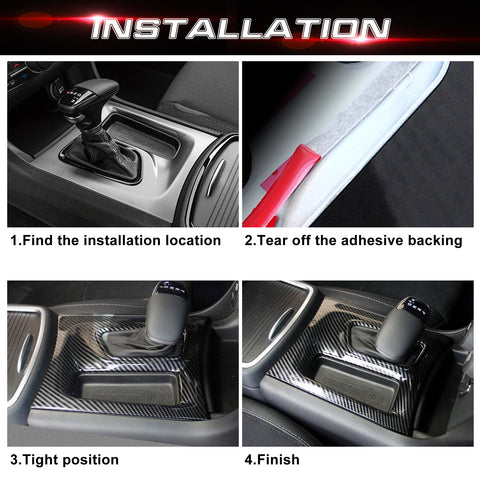 INSTALLATION

1.Find the installation location

2.Tear off the adhesive backing

3.Tight position

4.Finish