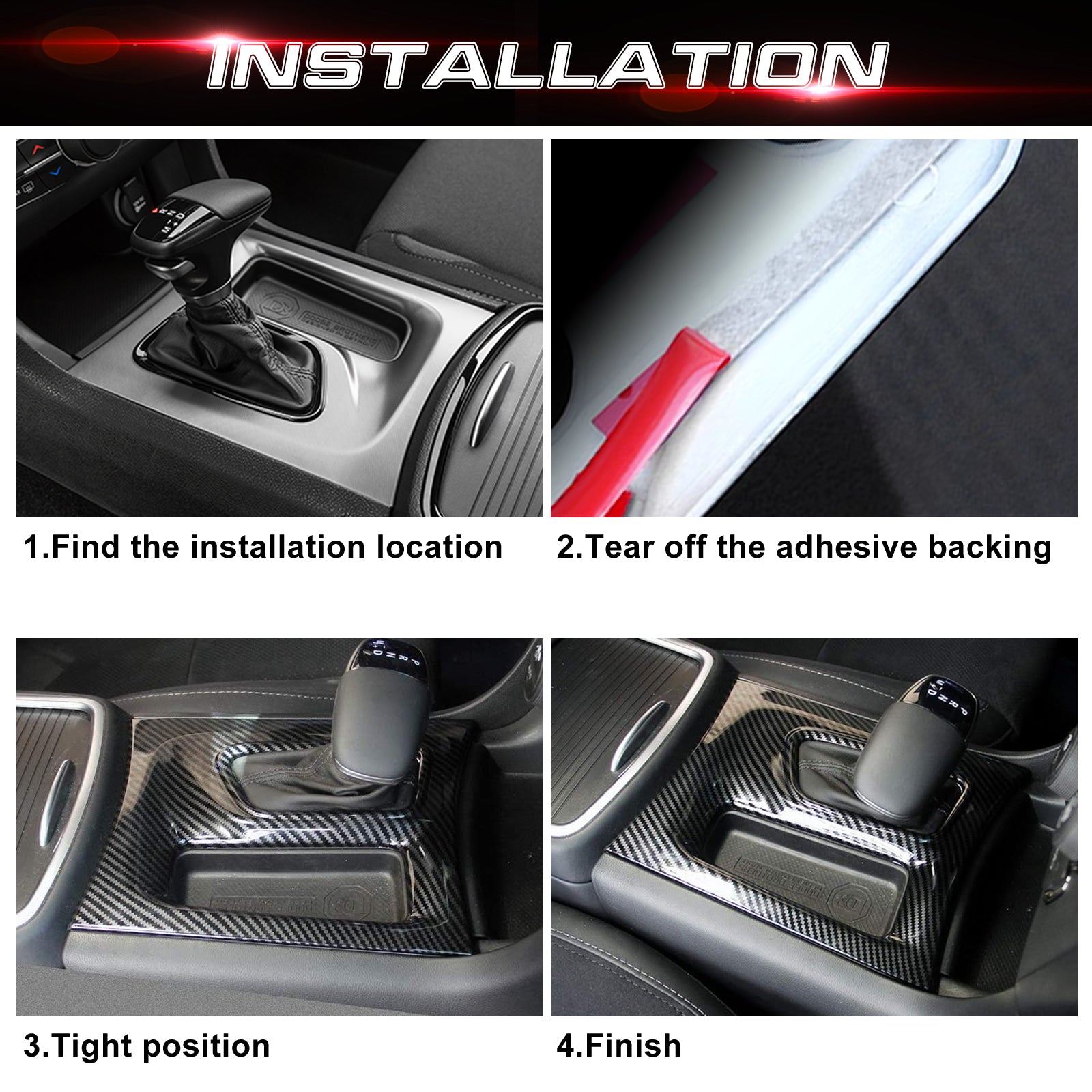 INSTALLATION

1.Find the installation location

2.Tear off the adhesive backing

3.Tight position

4.Finish