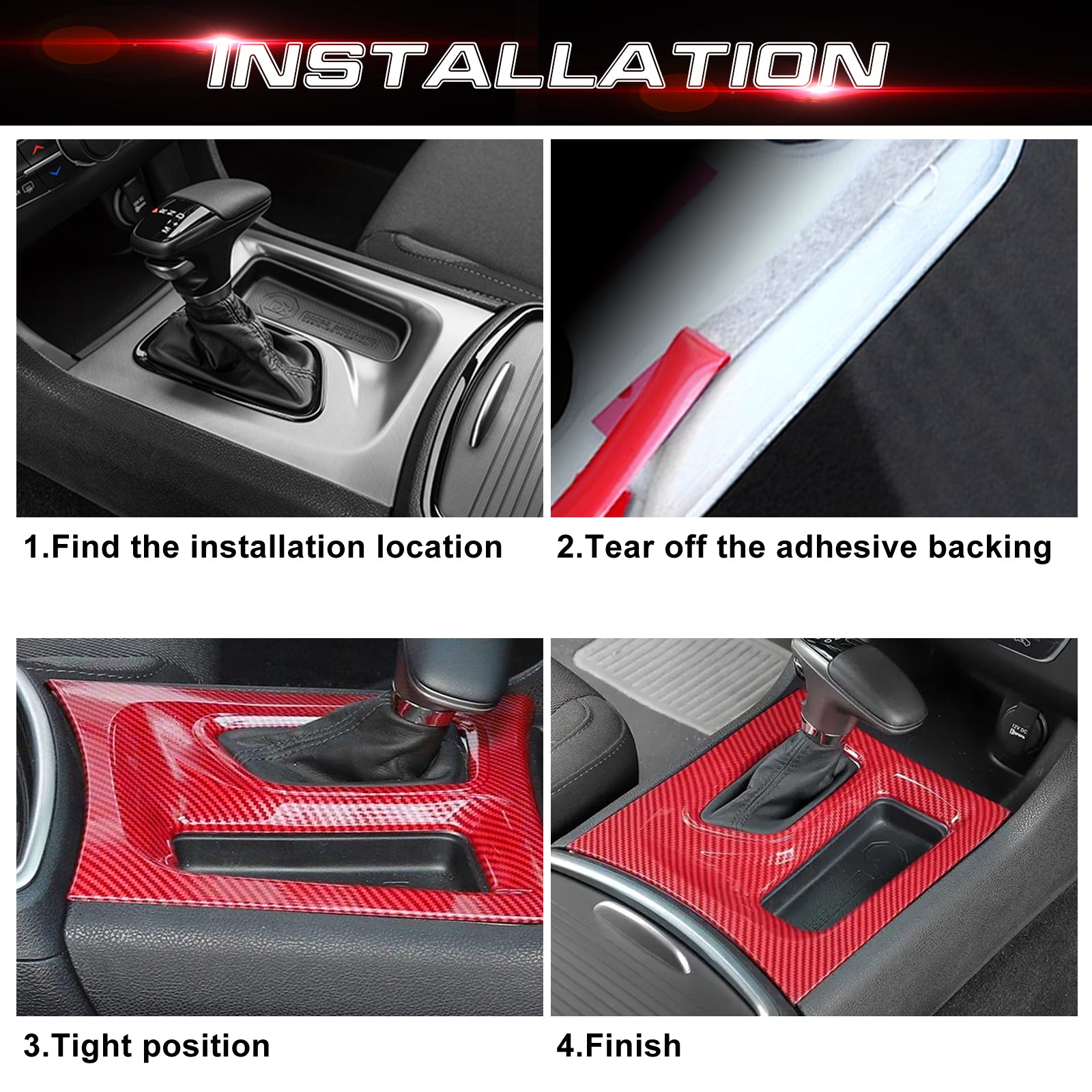 INSTALLATION

1.Find the installation location

2.Tear off the adhesive backing

3.Tight position

4.Finish