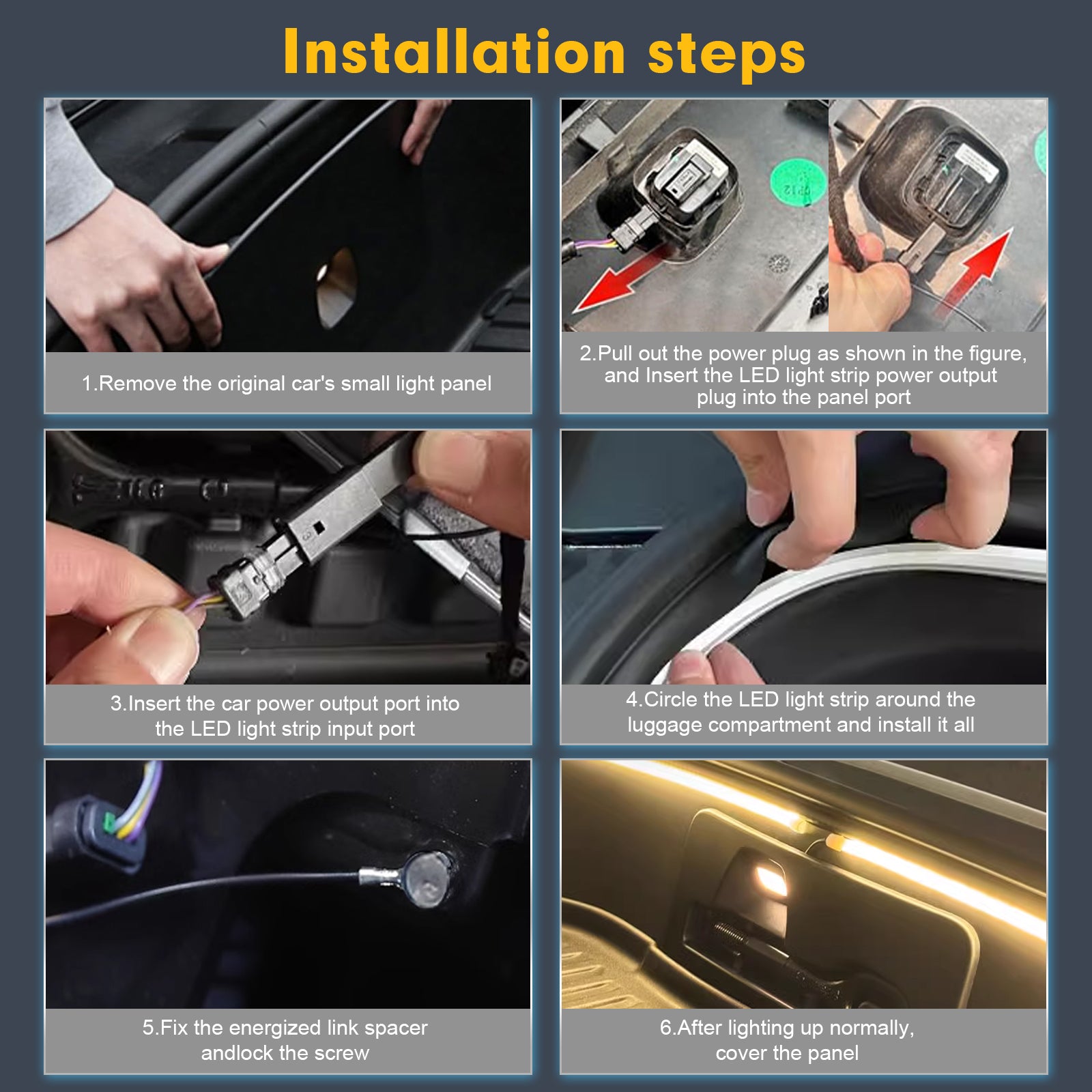 Installation steps

1.Remove the original car's small light panel

2.Pull out the power plug as shown in the figure, and Insert the LED light strip power output plug into the panel port

3.Insert the car power output port into the LED light strip input port

4.Circle the LED light strip around the luggage compartment and install it all

5.Fix the energized link spacer andlock the screw

6.After lighting up normally, cover the panel