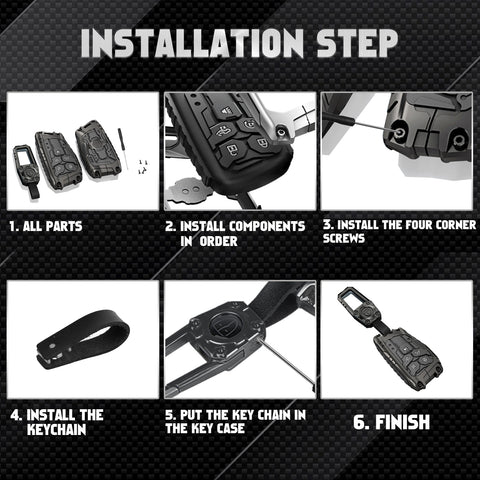 INSTALLATION STEP

1. ALL PARTS

2. INSTALL COMPONENTS IN ORDER

3. INSTALL THE FOUR CORNER SCREWS

4. INSTALL THE KEYCHAIN

5. PUT THE KEY CHAIN IN THE KEY CASE

6. FINISH