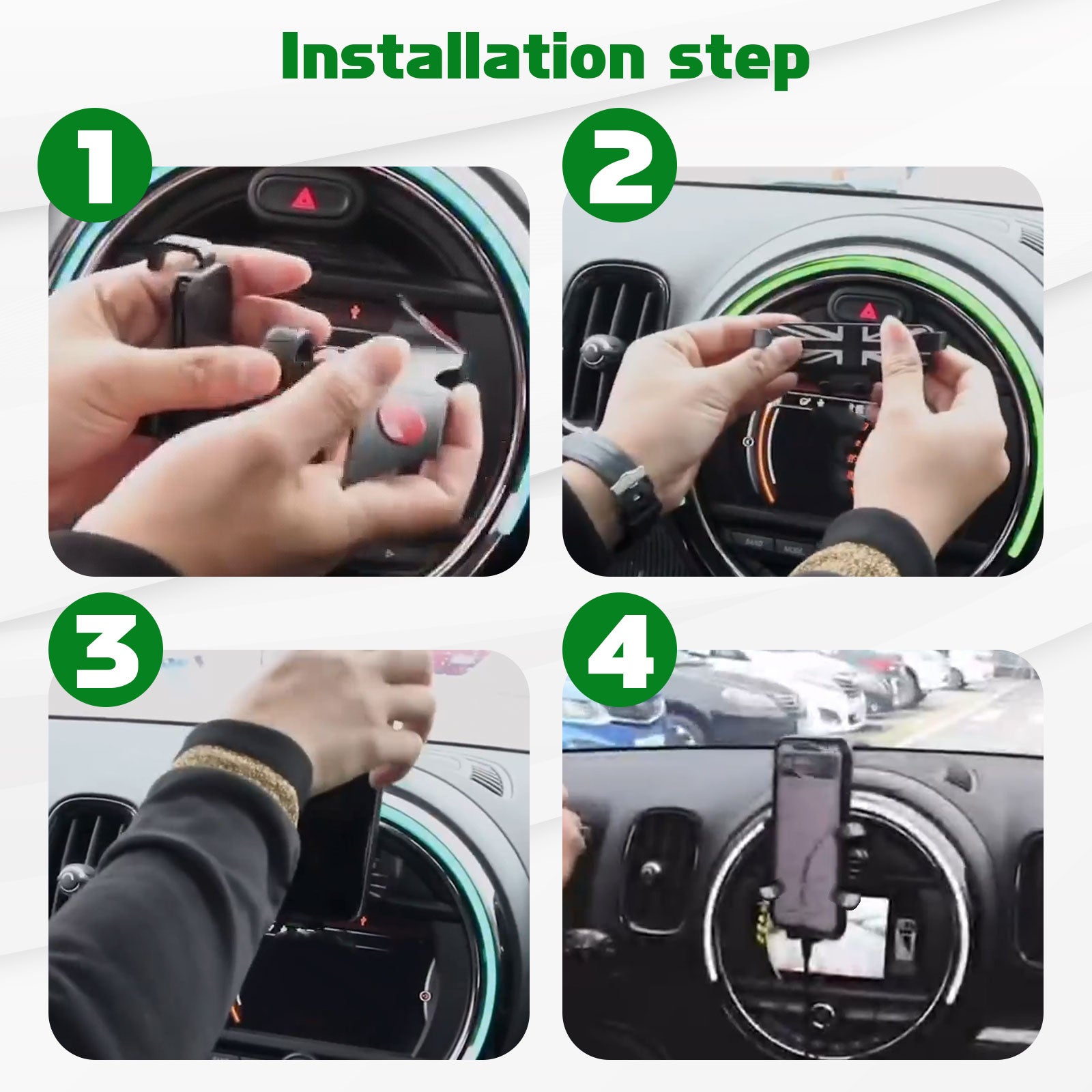 Installation step

1

2

3

4