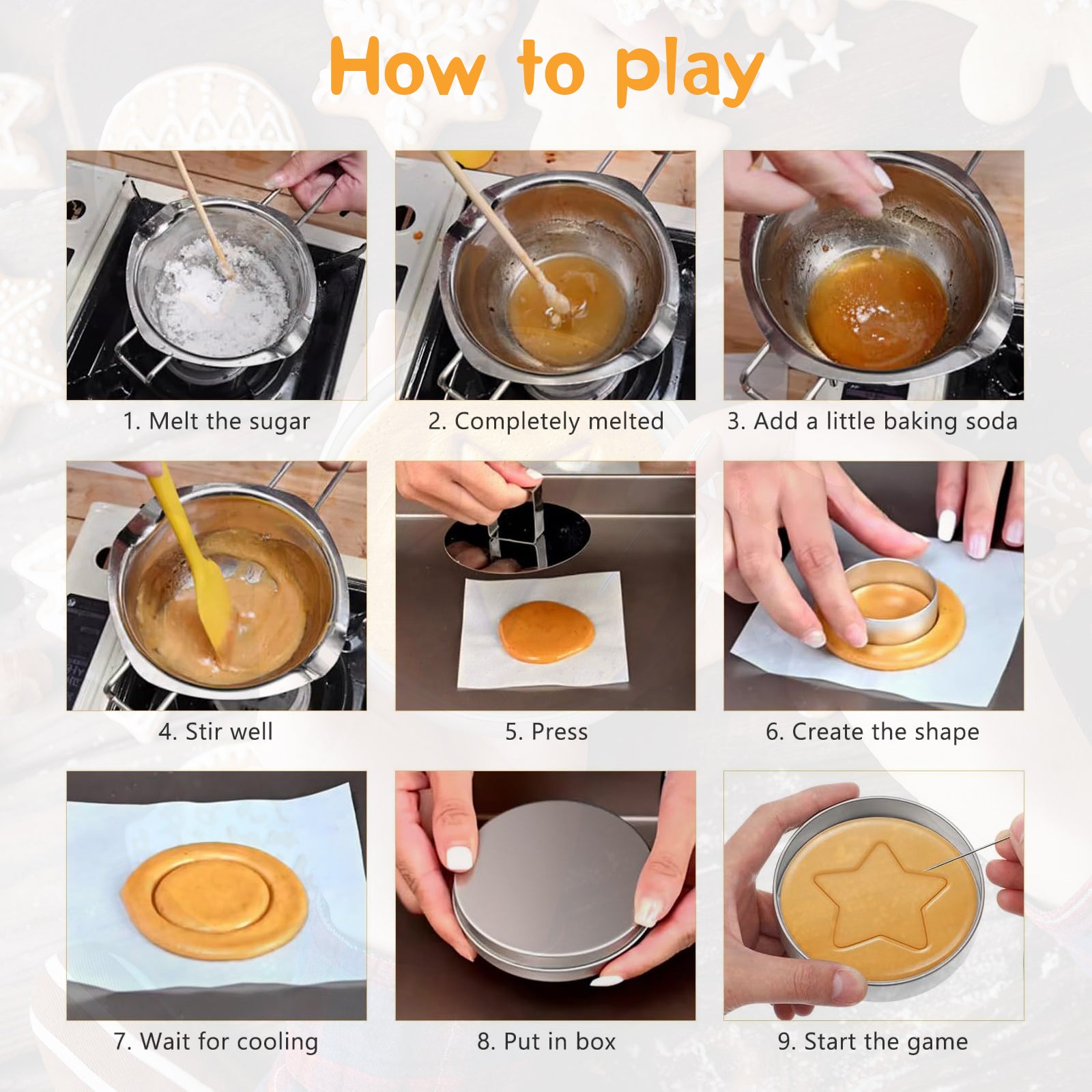 How to play

1. Melt the sugar

2. Completely melted

3. Add a little baking soda

4. Stir well

5. Press

6. Create the shape

7. Wait for cooling

8. Put in box

9. Start the game