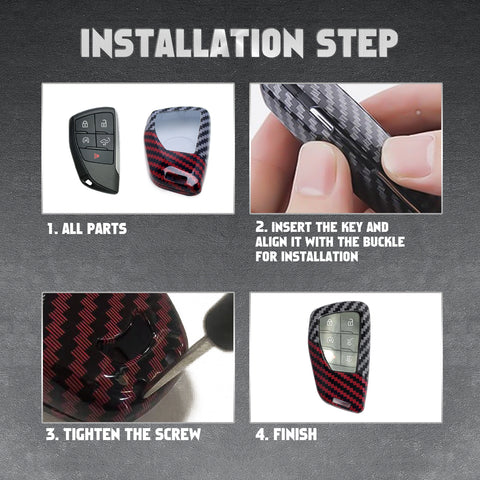 INSTALLATION STEP

1. ALL PARTS

2. INSERT THE KEY AND ALIGN IT WITH THE BUCKLE FOR INSTALLATION

3. TIGHTEN THE SCREW

4. FINISH