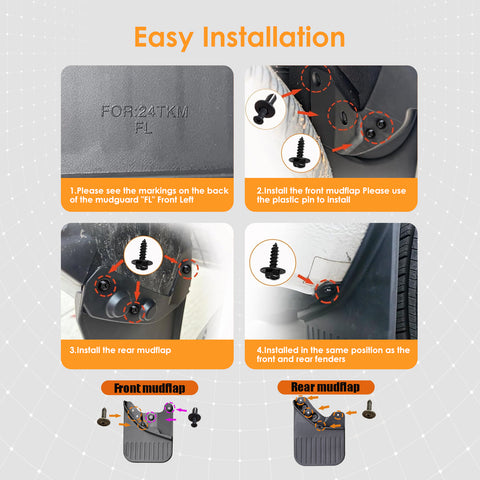 Easy Installation

FOR:24TKM
FL

1.Please see the markings on the back of the mudguard "FL" Front Left

2.Install the front mudflap Please use the plastic pin to install

3.Install the rear mudflap

4.Installed in the same position as the front and rear fenders

Front mudflap

Rear mudflap