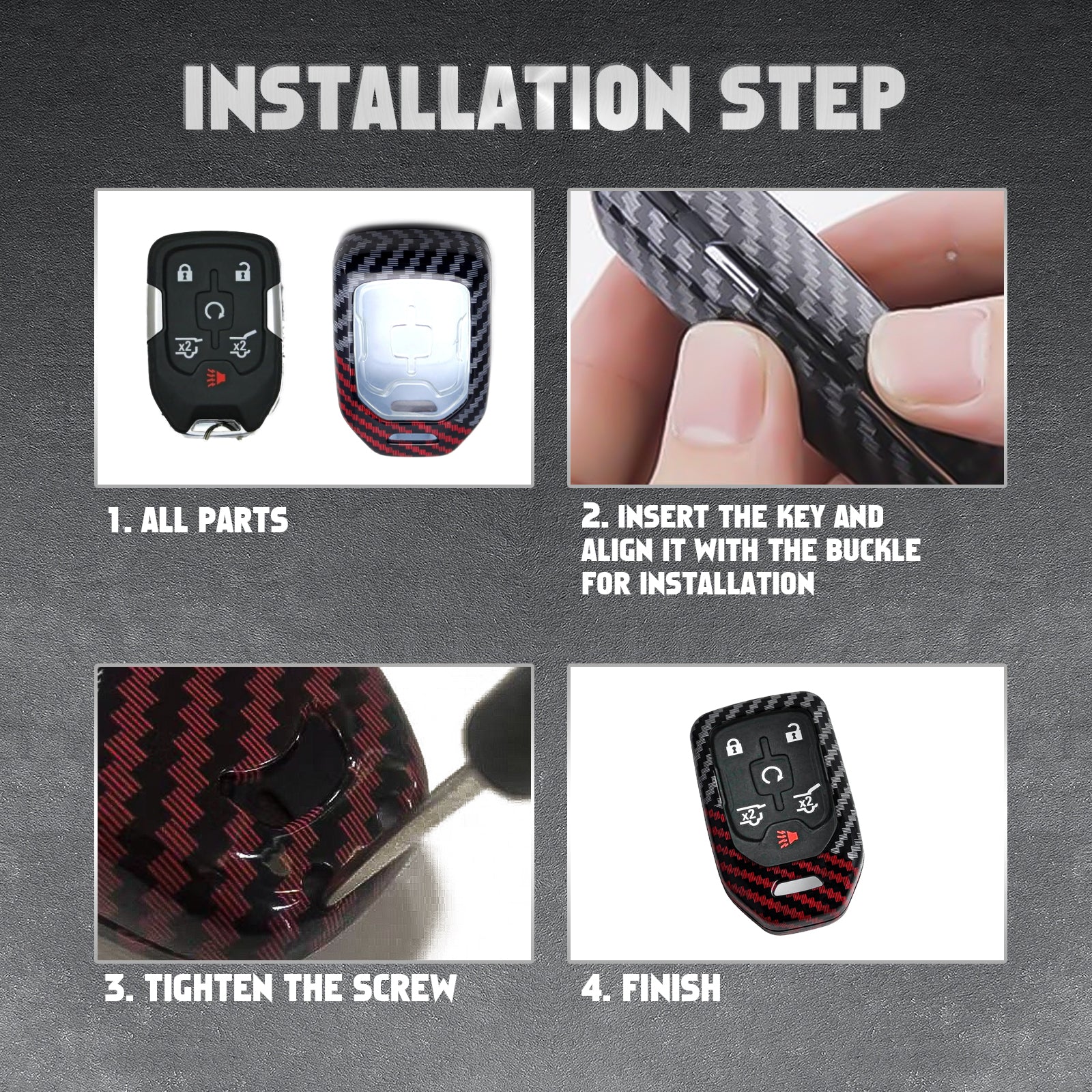 INSTALLATION STEP

x2 x2

1. ALL PARTS

2. INSERT THE KEY AND ALIGN IT WITH THE BUCKLE FOR INSTALLATION

3. TIGHTEN THE SCREW

x2 x2

4. FINISH