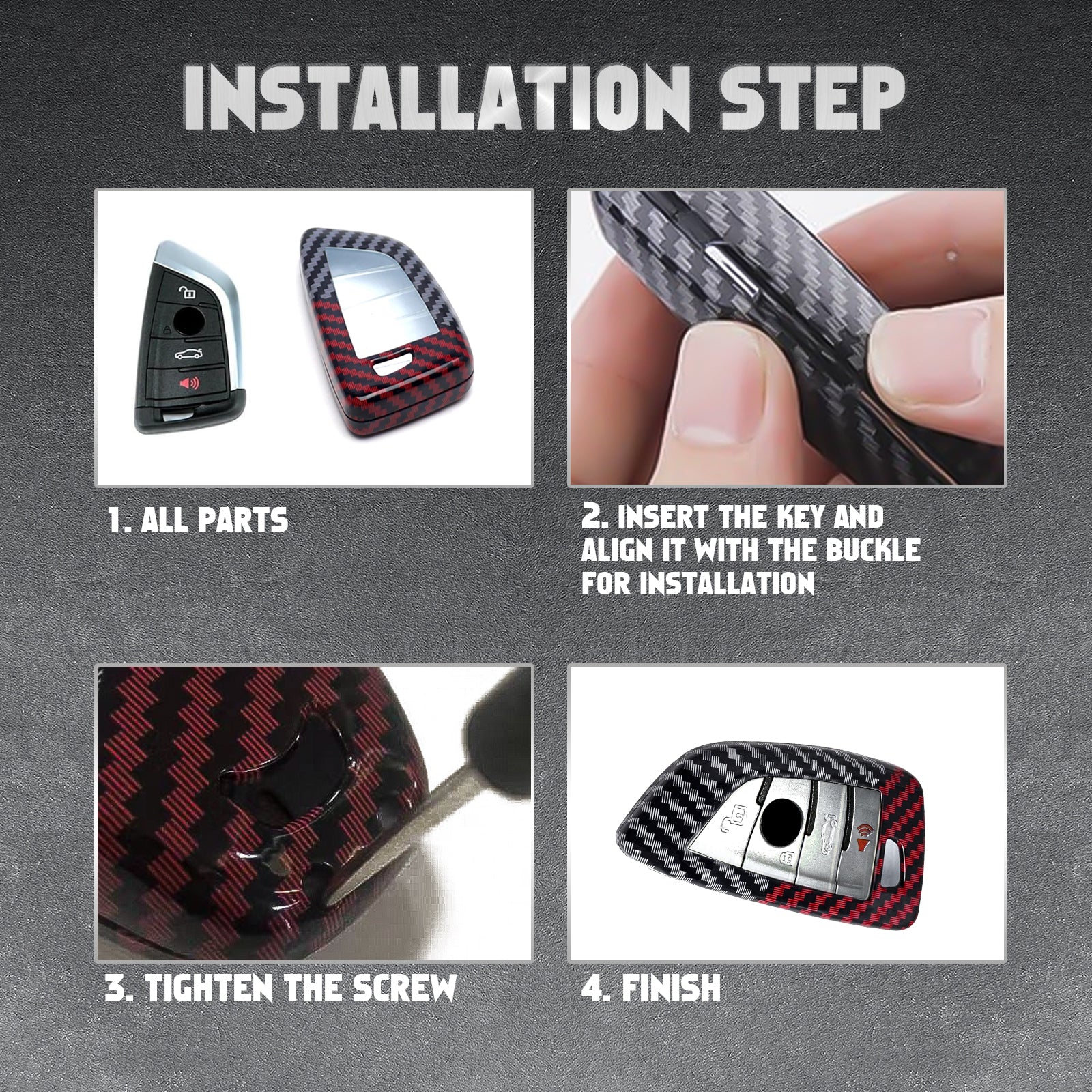 INSTALLATION STEP

1. ALL PARTS

2. INSERT THE KEY AND ALIGN IT WITH THE BUCKLE FOR INSTALLATION

3. TIGHTEN THE SCREW

4. FINISH