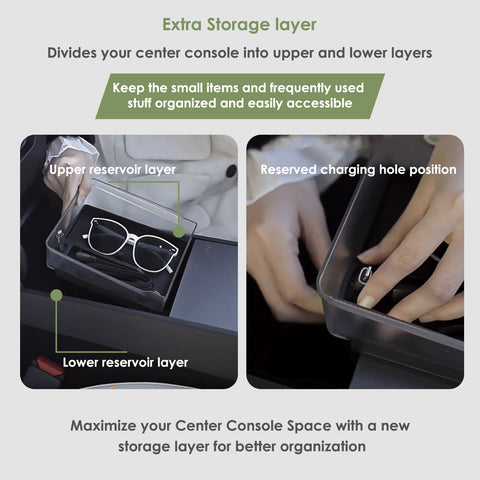 Extra Storage layer

Divides your center console into upper and lower layers

Keep the small items and frequently used stuff organized and easily accessible

Upper reservoir layer

Lower reservoir layer

Reserved charging hole position

Maximize your Center Console Space with a new storage layer for better organization