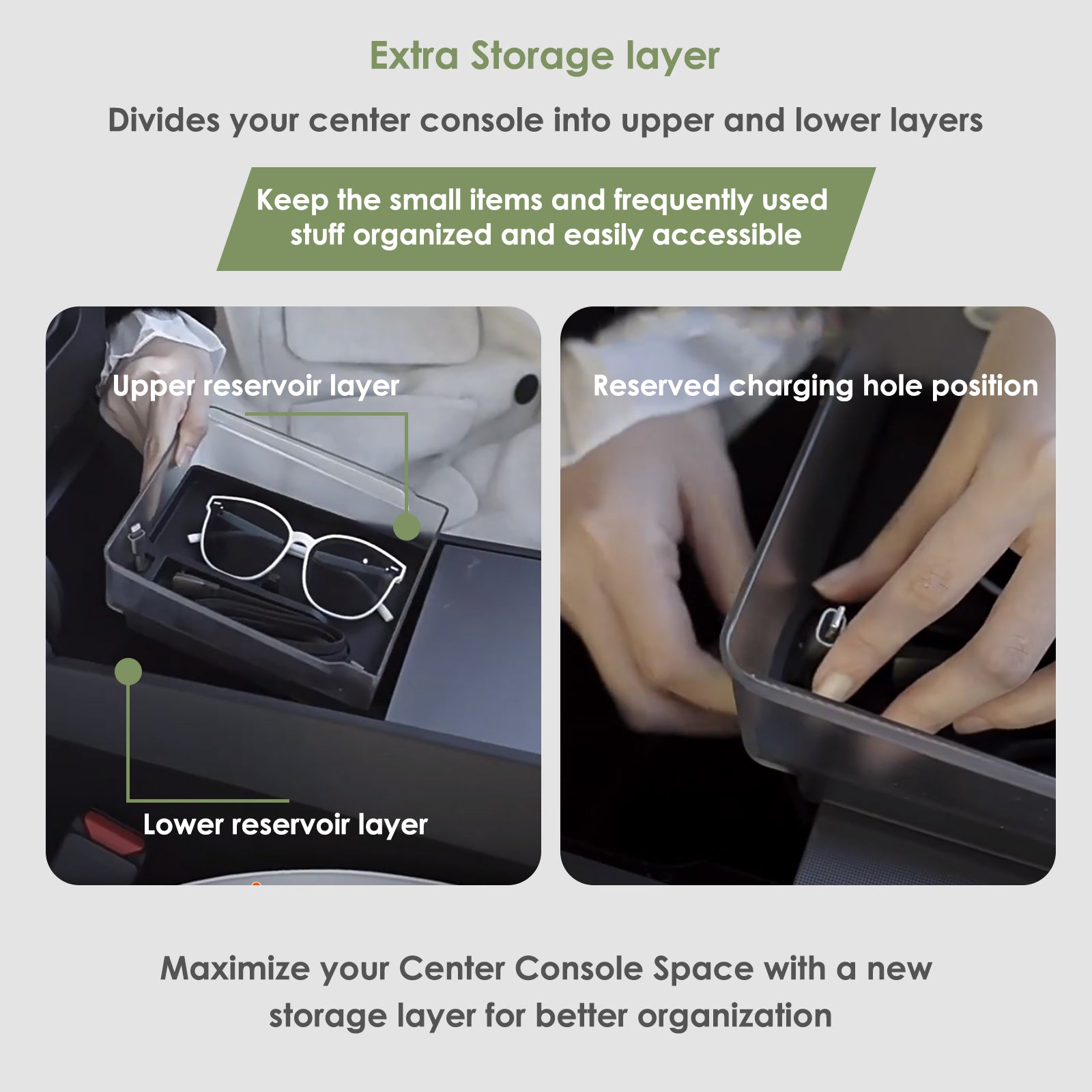 Extra Storage layer

Divides your center console into upper and lower layers

Keep the small items and frequently used stuff organized and easily accessible

Upper reservoir layer

Lower reservoir layer

Reserved charging hole position

Maximize your Center Console Space with a new storage layer for better organization