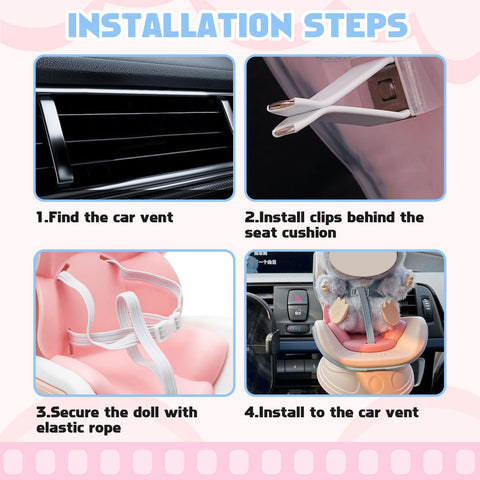 INSTALLATION STEPS

1.Find the car vent

2.Install clips behind the seat cushion

3.Secure the doll with elastic rope

4.Install to the car vent