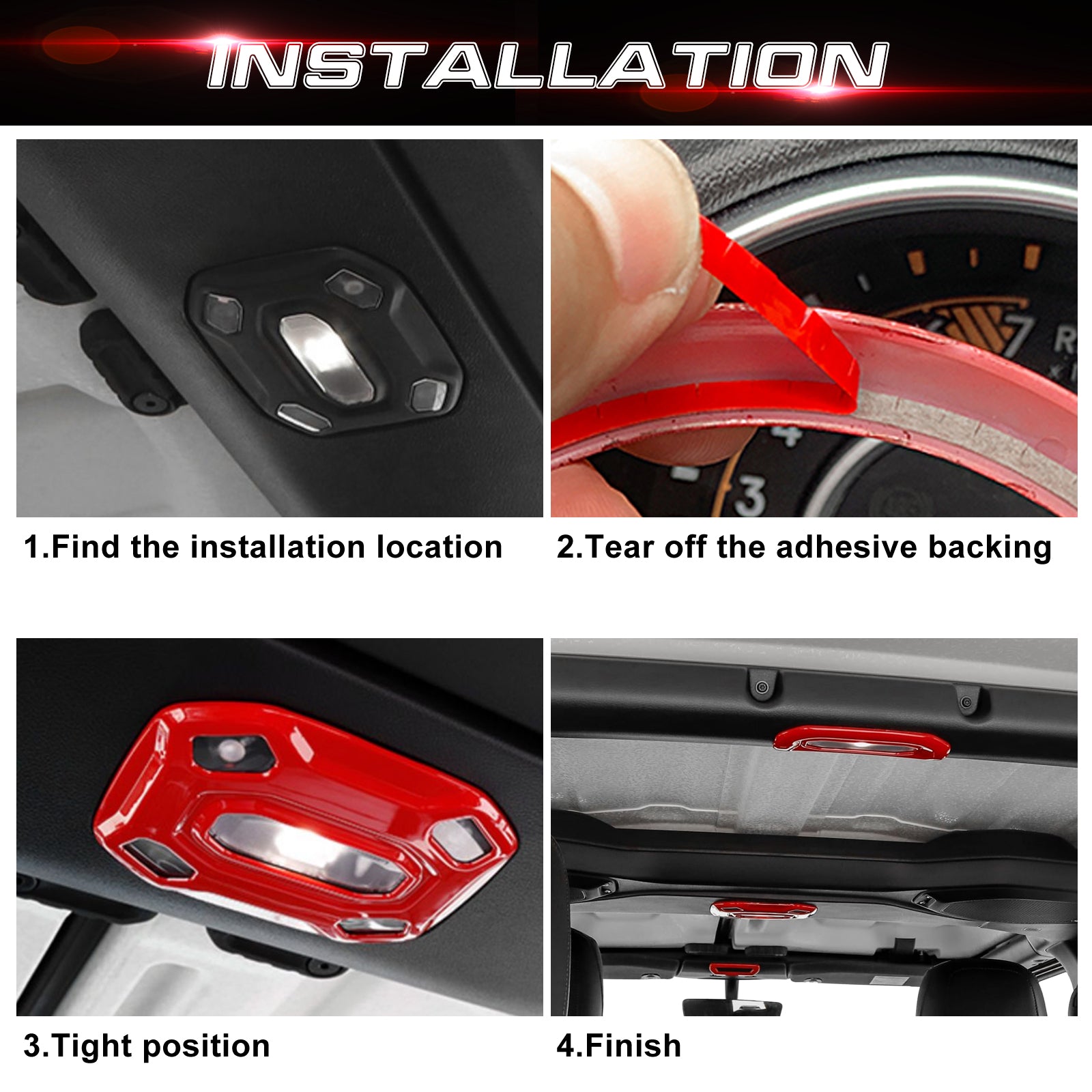 INSTALLATION

1.Find the installation location

2.Tear off the adhesive backing

3.Tight position

4.Finish