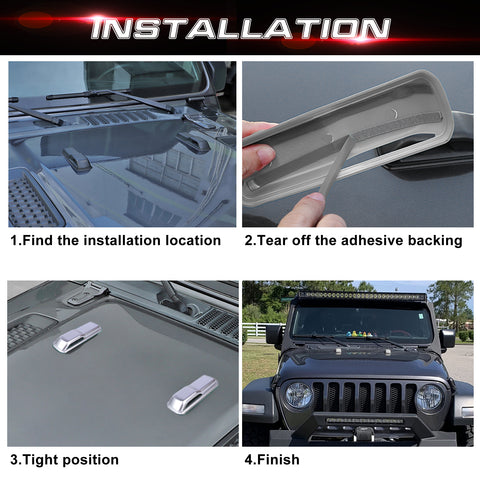 INSTALLATION

1.Find the installation location

2.Tear off the adhesive backing

3.Tight position

4.Finish