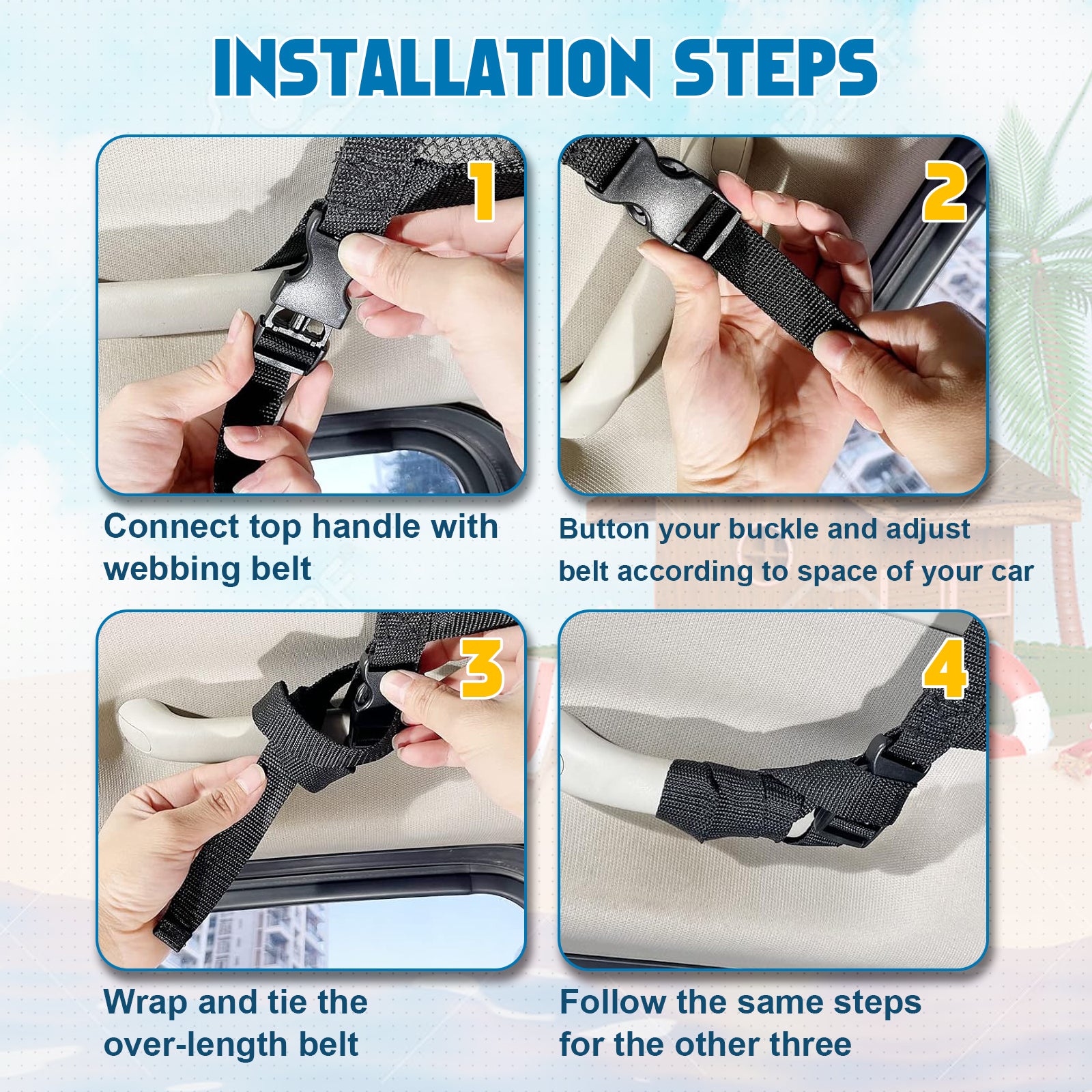 INSTALLATION STEPS

1

Connect top handle with webbing belt

2

Button your buckle and adjust belt according to space of your car

3

Wrap and tie the over-length belt

4

Follow the same steps for the other three