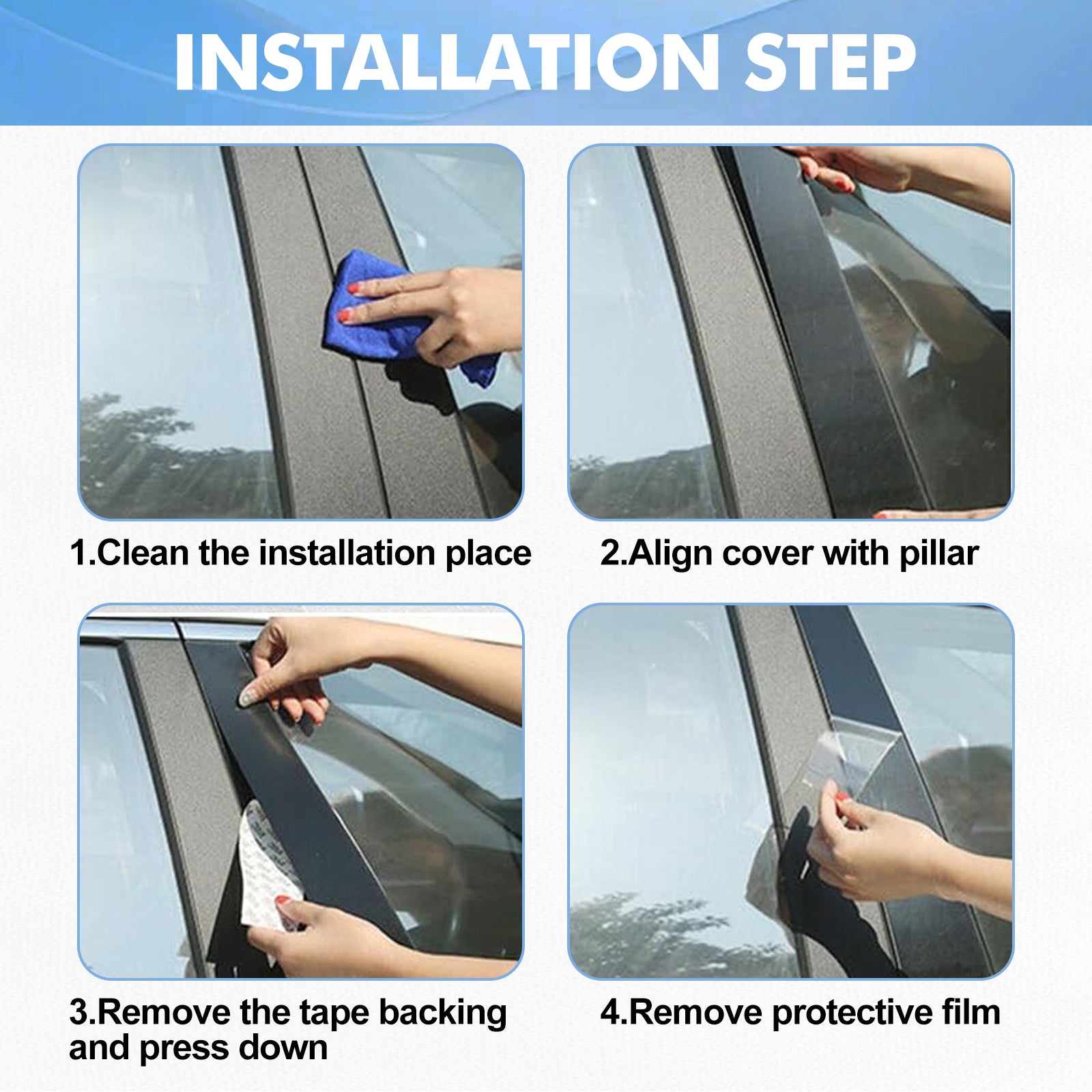 INSTALLATION STEP

1.Clean the installation place

2.Align cover with pillar

3.Remove the tape backing and press down

4.Remove protective film