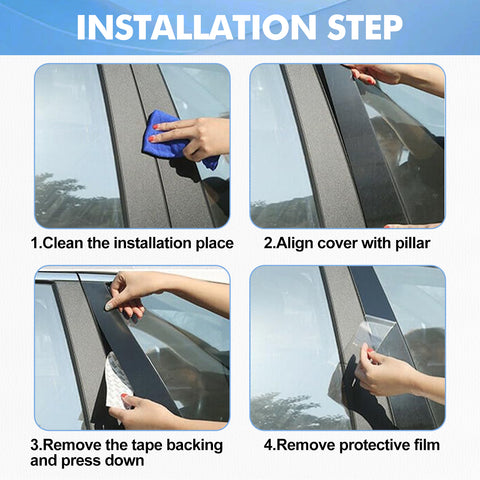 INSTALLATION STEP

1.Clean the installation place

2.Align cover with pillar

3.Remove the tape backing and press down

4.Remove protective film