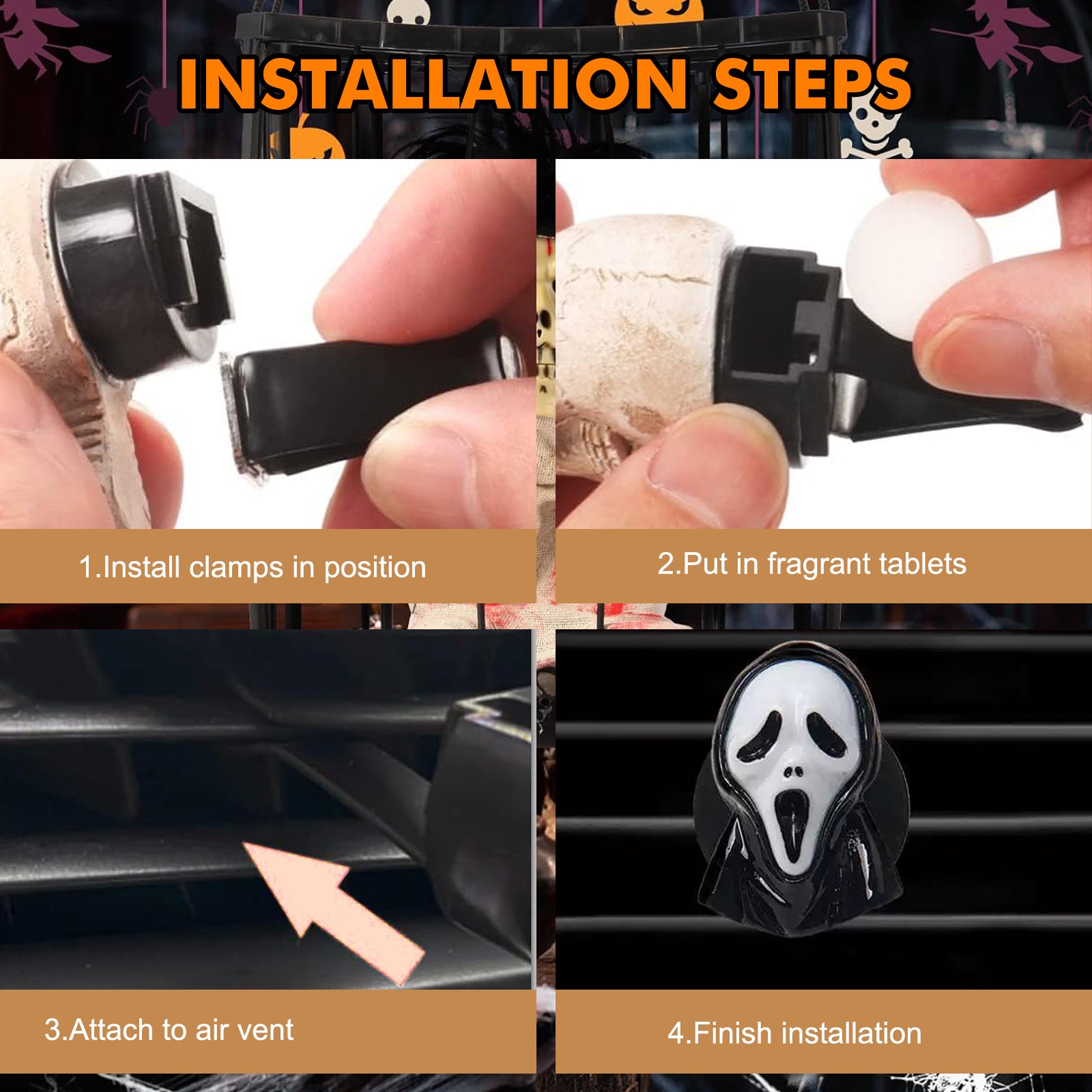 INSTALLATION STEPS

1.Install clamps in position

2.Put in fragrant tablets

3.Attach to air vent

4.Finish installation