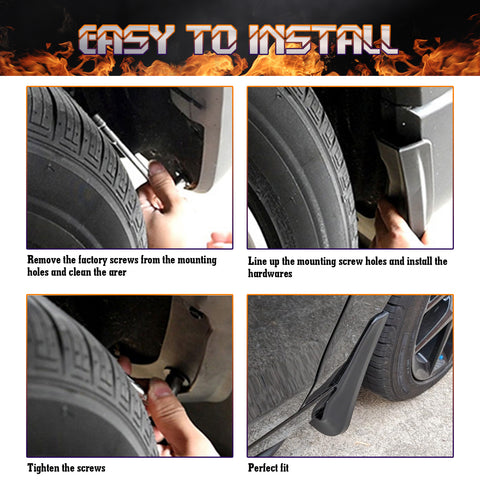 EASY TO INSTALL

Remove the factory screws from the mounting holes and clean the arer

Line up the mounting screw holes and install the hardwares

Tighten the screws

Perfect fit