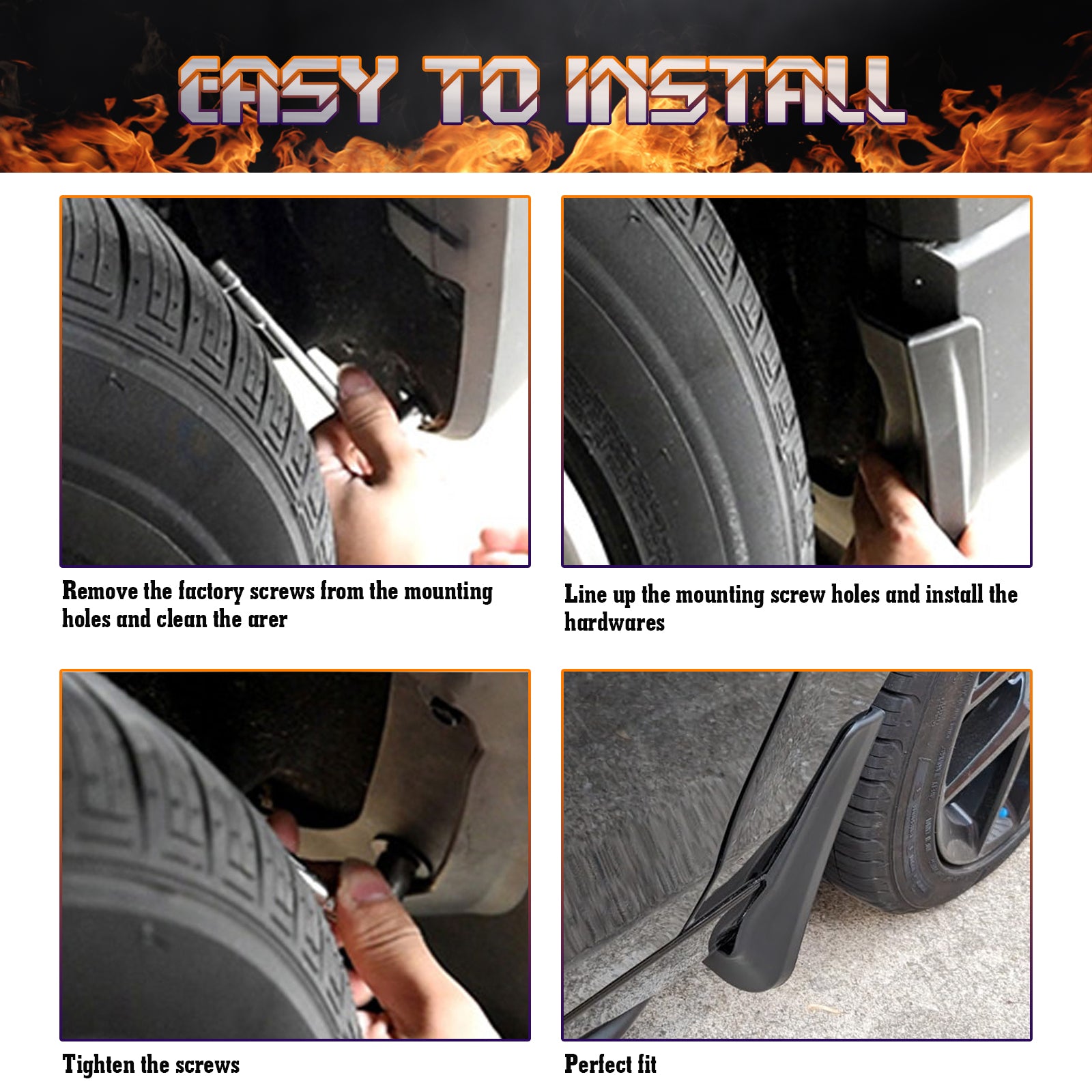 EASY TO INSTALL

Remove the factory screws from the mounting holes and clean the arer

Line up the mounting screw holes and install the hardwares

Tighten the screws

Perfect fit