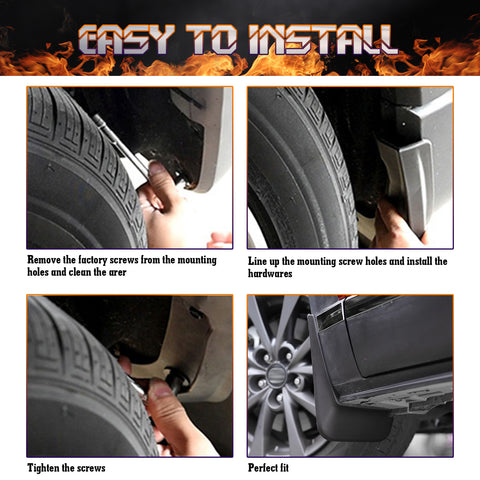 EASY TO INSTALL

Remove the factory screws from the mounting holes and clean the arer

Line up the mounting screw holes and install the hardwares

Tighten the screws

Perfect fit