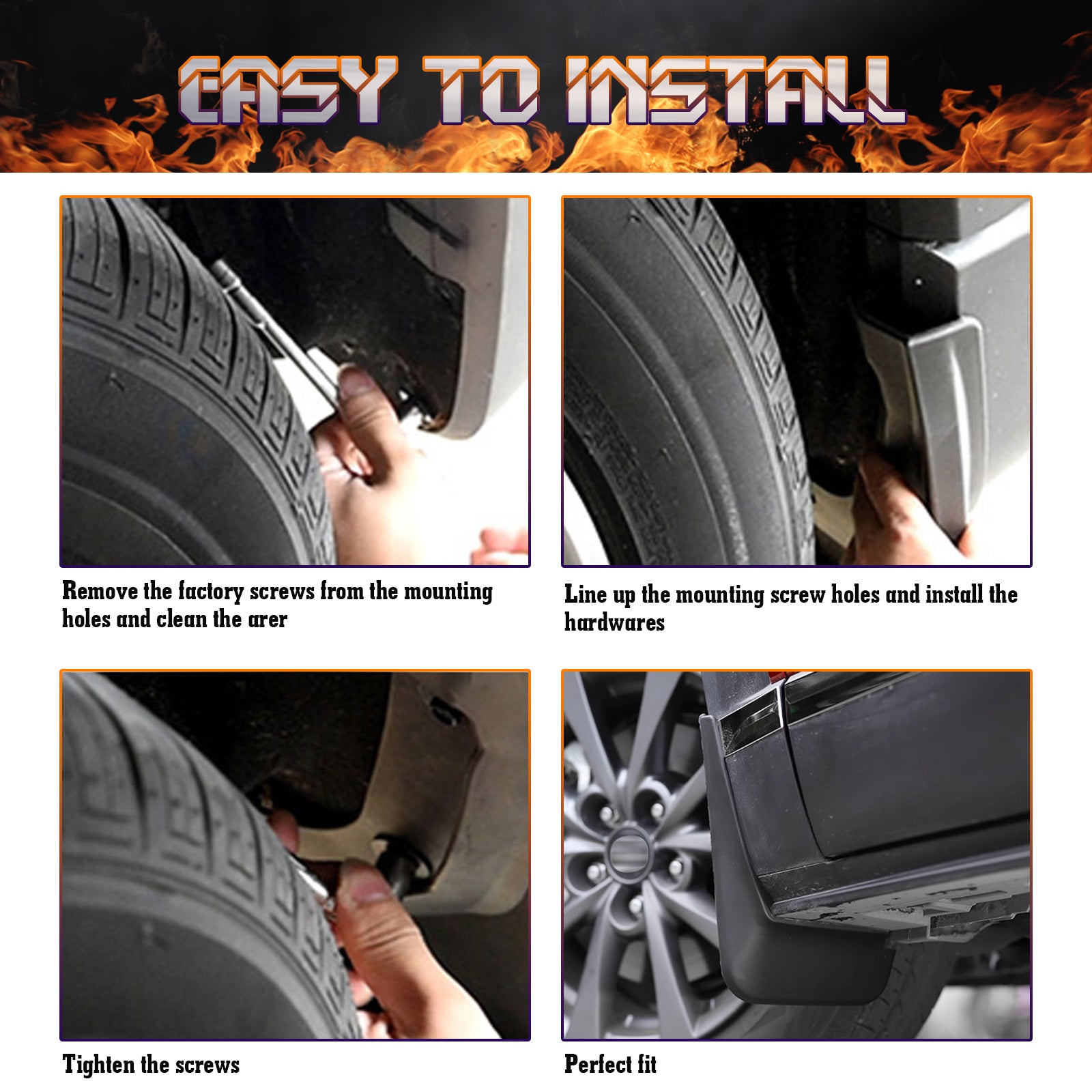 EASY TO INSTALL

Remove the factory screws from the mounting holes and clean the arer

Line up the mounting screw holes and install the hardwares

Tighten the screws

Perfect fit