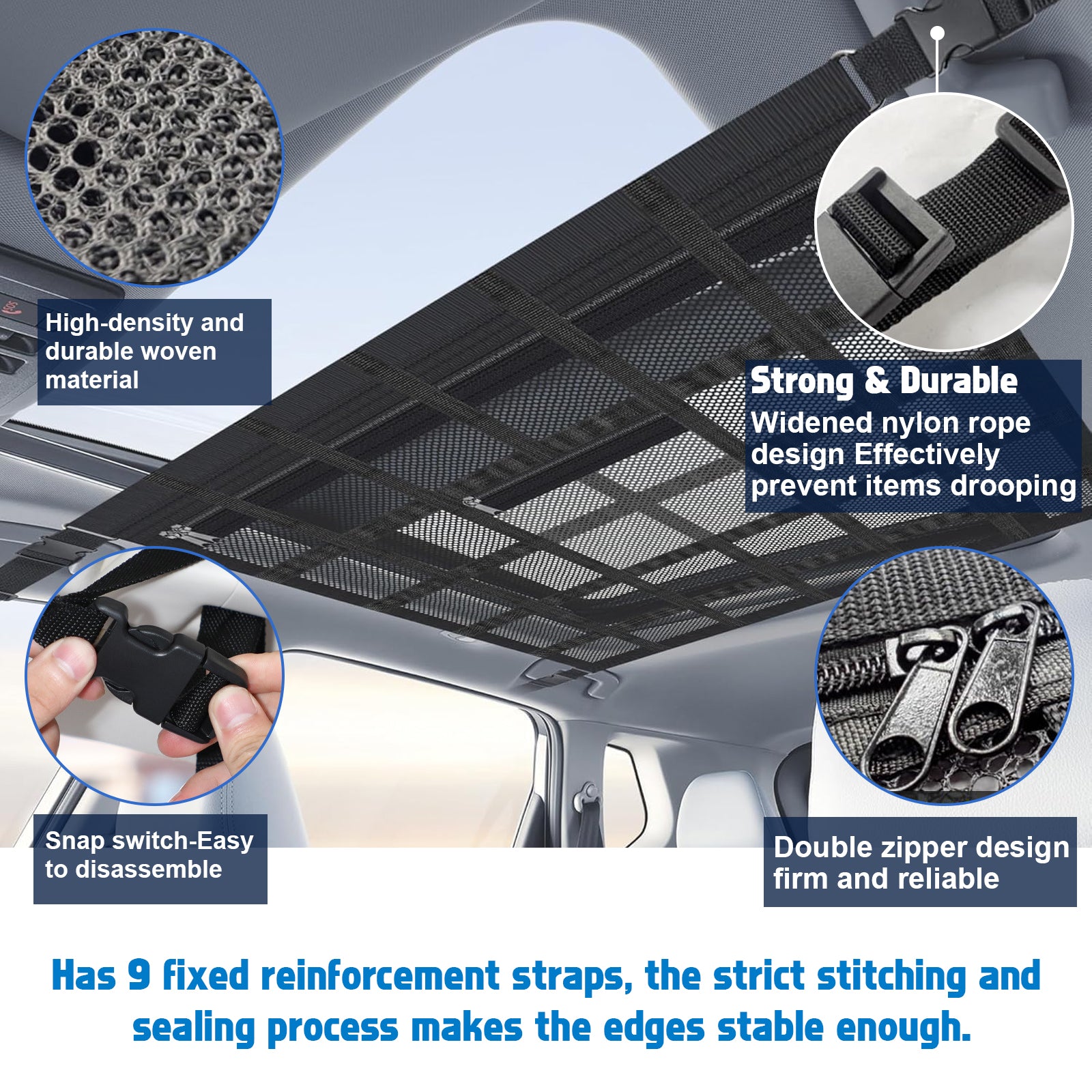 High-density and durable woven material

Strong & Durable
Widened nylon rope design Effectively prevent items drooping

Snap switch-Easy to disassemble

Double zipper design firm and reliable

Has 9 fixed reinforcement straps, the strict stitching and sealing process makes the edges stable enough.