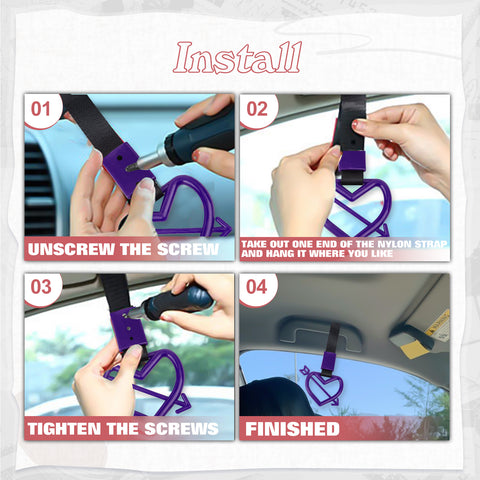 Install

01
UNSCREW THE SCREW

02
TAKE OUT ONE END OF THE NYLON STRAP AND HANG IT WHERE YOU LIKE

03
TIGHTEN THE SCREWS

04
FINISHED