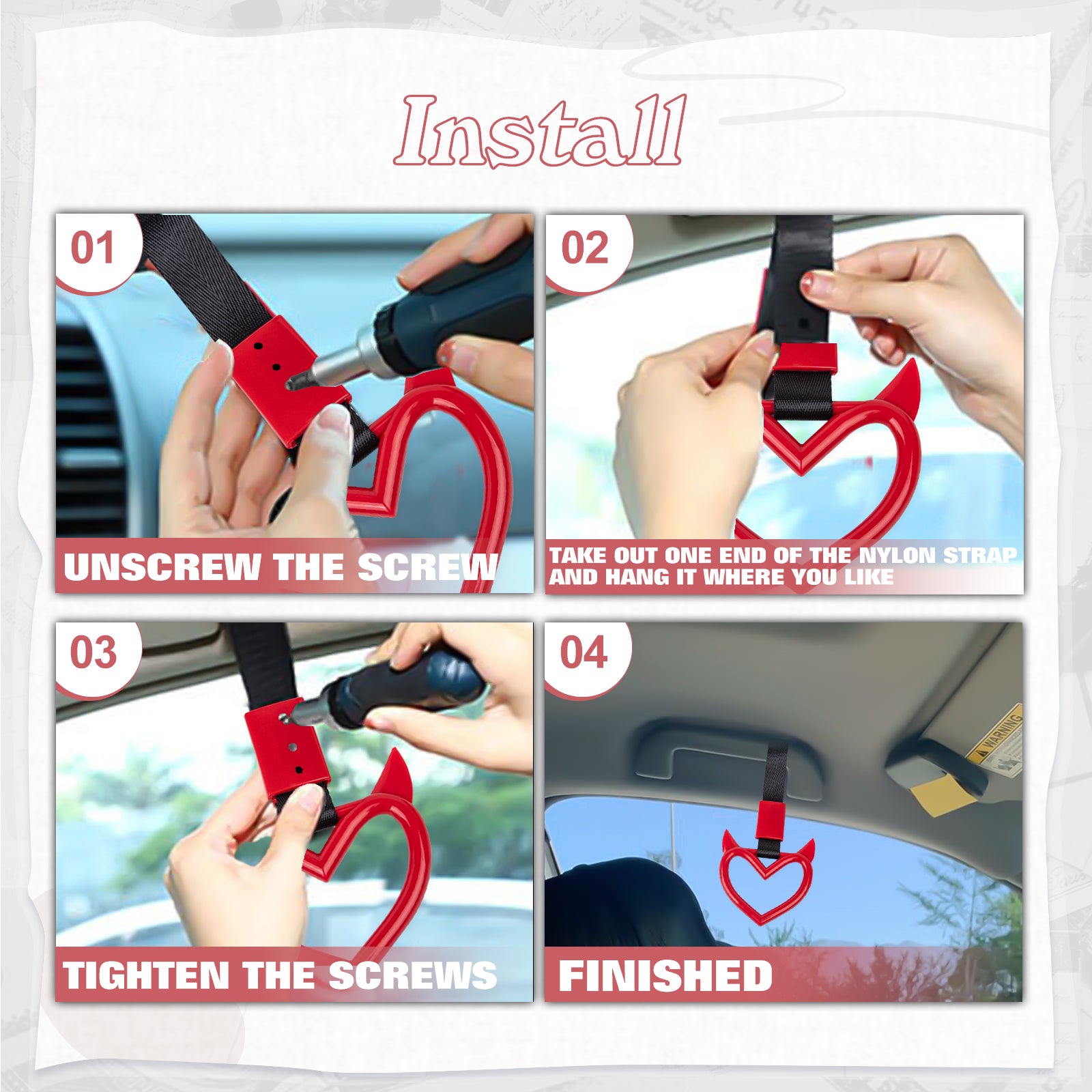 Install

01

UNSCREW THE SCREW

02

TAKE OUT ONE END OF THE NYLON STRAP AND HANG IT WHERE YOU LIKE

03

TIGHTEN THE SCREWS

04

WARNING

FINISHED