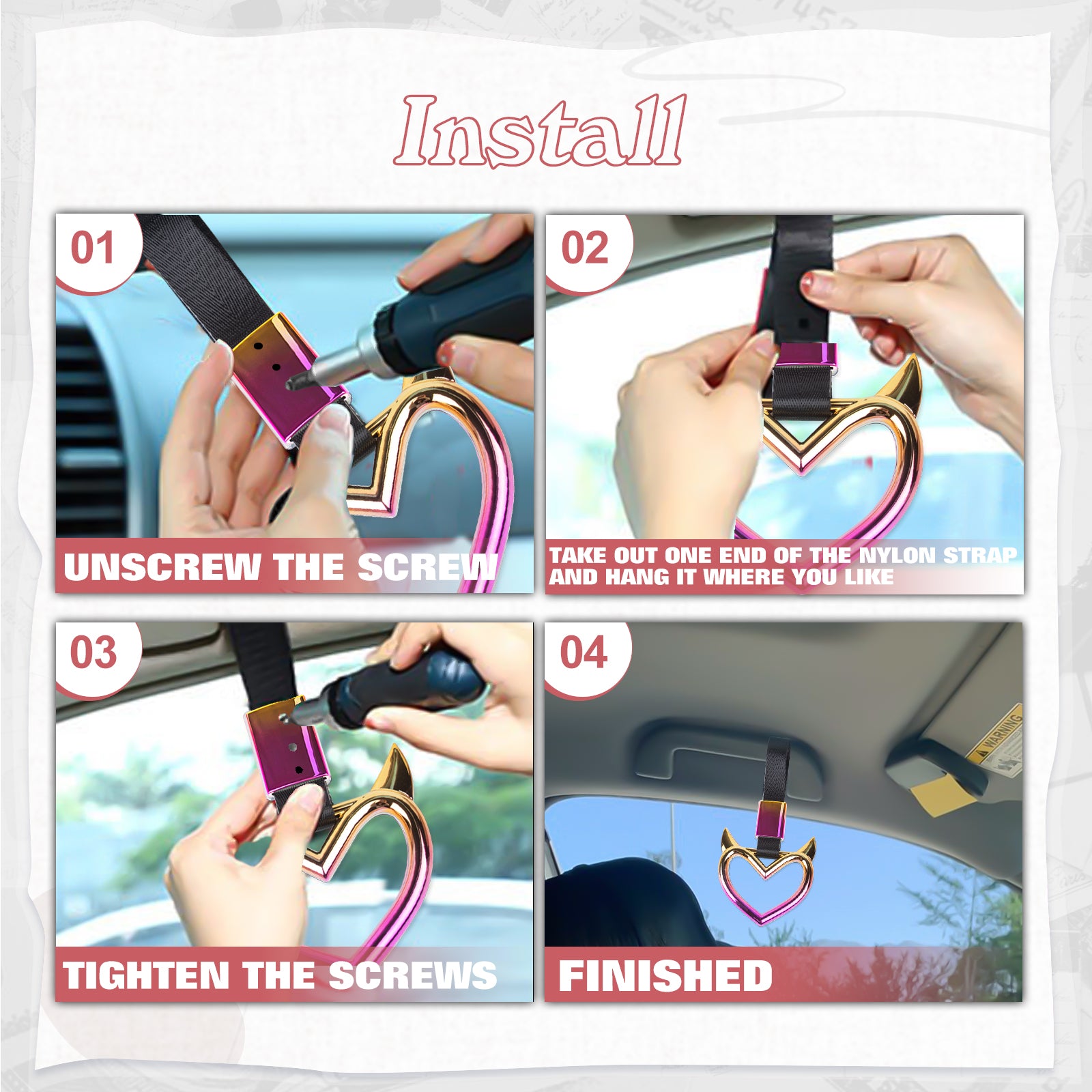 Install

01
UNSCREW THE SCREW

02
TAKE OUT ONE END OF THE NYLON STRAP AND HANG IT WHERE YOU LIKE

03
TIGHTEN THE SCREWS

04
WARNING
FINISHED