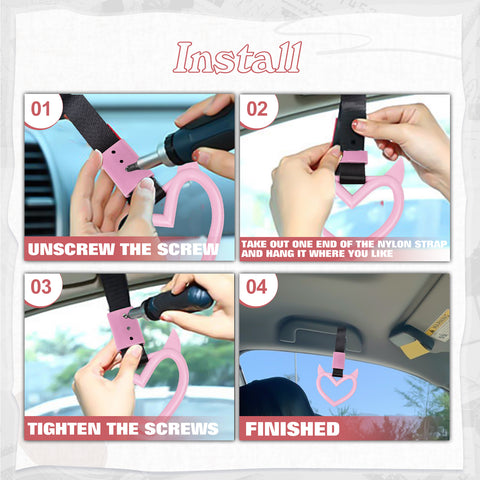 Install

01
UNSCREW THE SCREW

02
TAKE OUT ONE END OF THE NYLON STRAP AND HANG IT WHERE YOU LIKE

03
TIGHTEN THE SCREWS

04
FINISHED