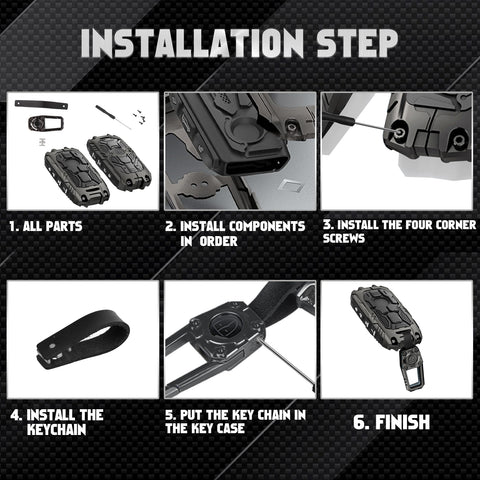 INSTALLATION STEP

1. ALL PARTS

2. INSTALL COMPONENTS IN ORDER

3. INSTALL THE FOUR CORNER SCREWS

4. INSTALL THE KEYCHAIN

5. PUT THE KEY CHAIN IN THE KEY CASE

6. FINISH