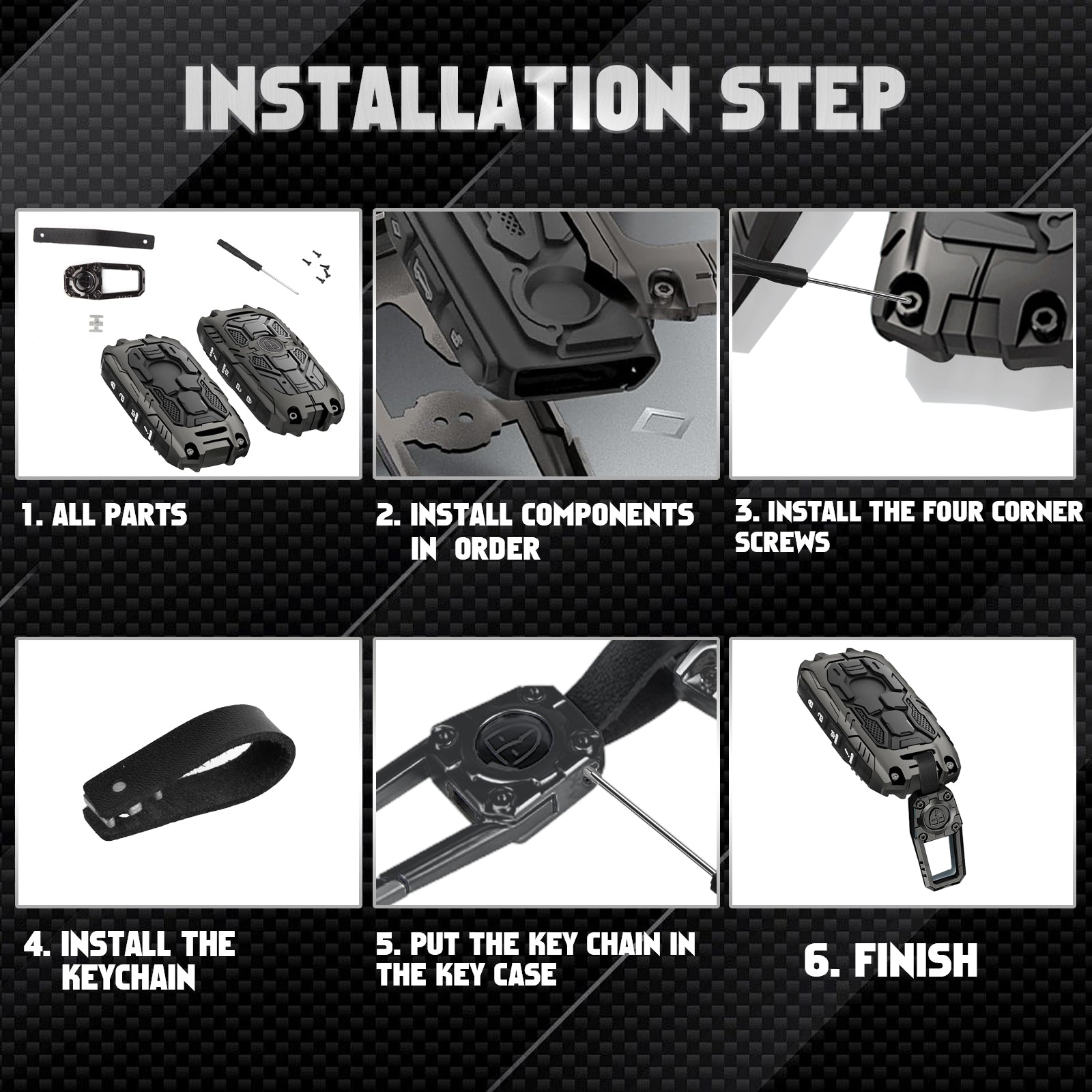 INSTALLATION STEP

1. ALL PARTS

2. INSTALL COMPONENTS IN ORDER

3. INSTALL THE FOUR CORNER SCREWS

4. INSTALL THE KEYCHAIN

5. PUT THE KEY CHAIN IN THE KEY CASE

6. FINISH