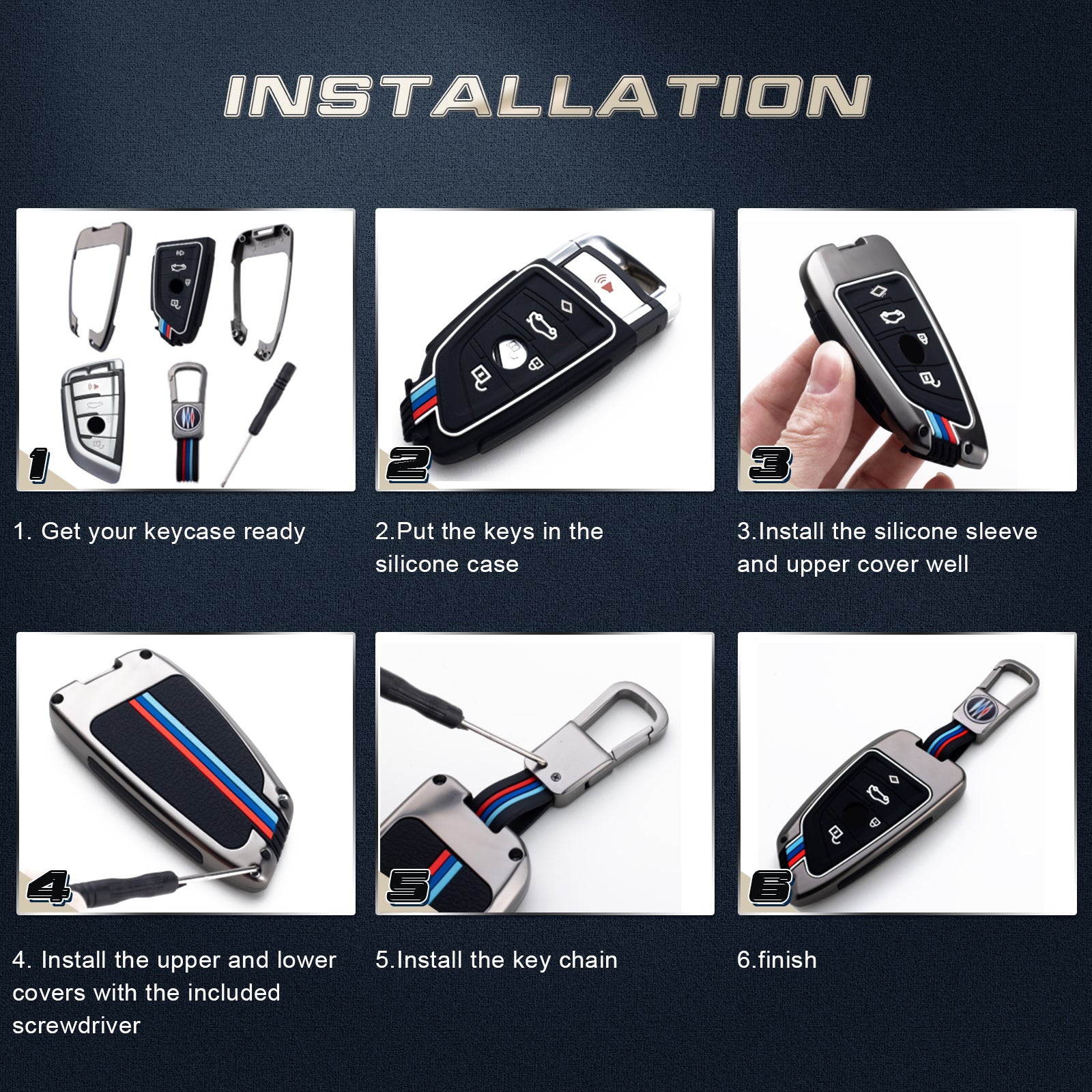 INSTALLATION

1

1. Get your keycase ready

2

2.Put the keys in the silicone case

3

3.Install the silicone sleeve and upper cover well

4

4. Install the upper and lower covers with the included screwdriver

5

5.Install the key chain

6

6.finish