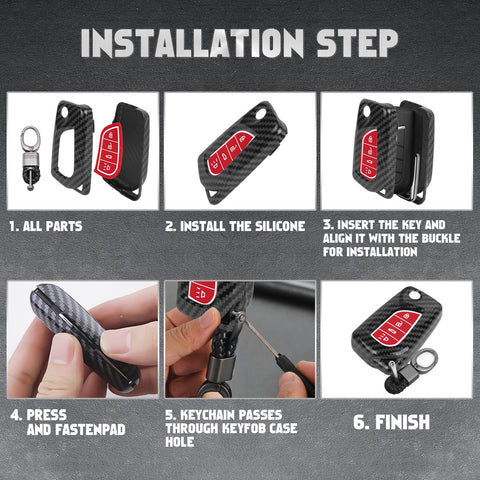 INSTALLATION STEP

1. ALL PARTS

2. INSTALL THE SILICONE

3. INSERT THE KEY AND ALIGN IT WITH THE BUCKLE FOR INSTALLATION

4. PRESS AND FASTENPAD

5. KEYCHAIN PASSES THROUGH KEYFOB CASE HOLE

6. FINISH