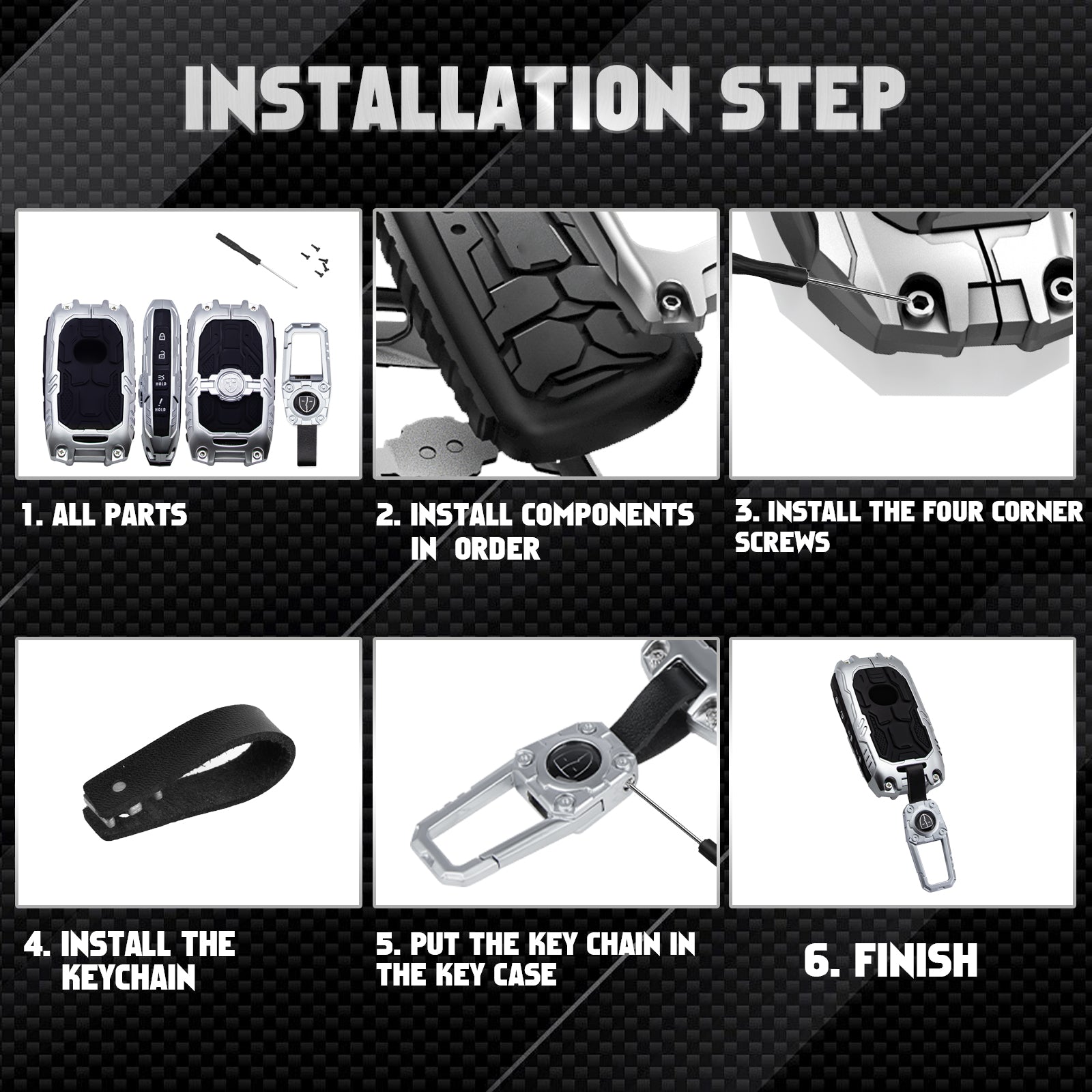 INSTALLATION STEP

HOLD

HOLD

1. ALL PARTS

2. INSTALL COMPONENTS IN ORDER

3. INSTALL THE FOUR CORNER SCREWS

4. INSTALL THE KEYCHAIN

5. PUT THE KEY CHAIN IN THE KEY CASE

6. FINISH