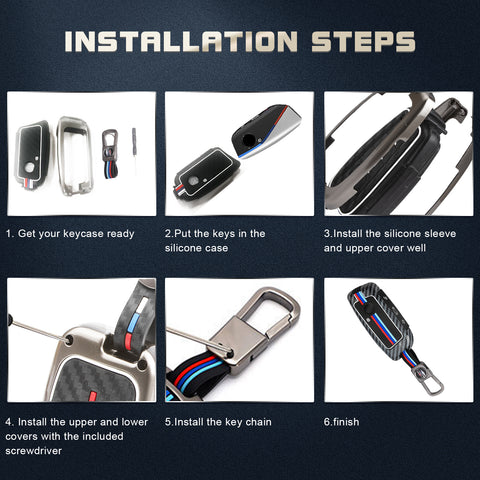 INSTALLATION STEPS

1. Get your keycase ready

2.Put the keys in the silicone case

3.Install the silicone sleeve and upper cover well

4. Install the upper and lower covers with the included screwdriver

5.Install the key chain

6.finish