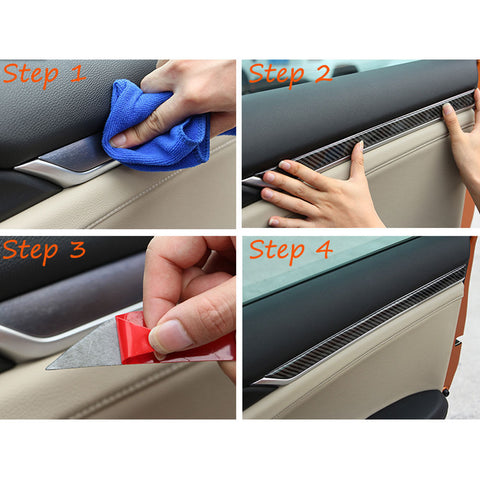 Step 1

Step 2

Step 3

Step 4