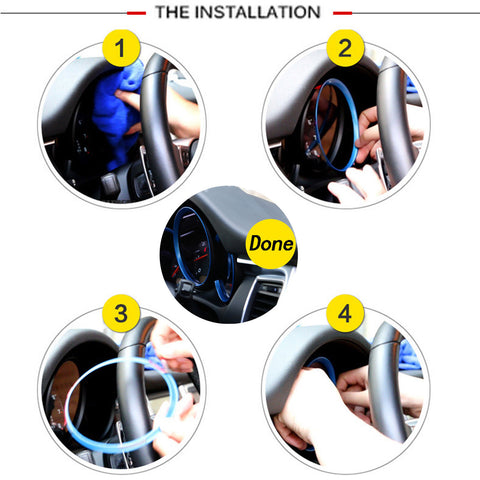 THE INSTALLATION

1

2

Done

3

4